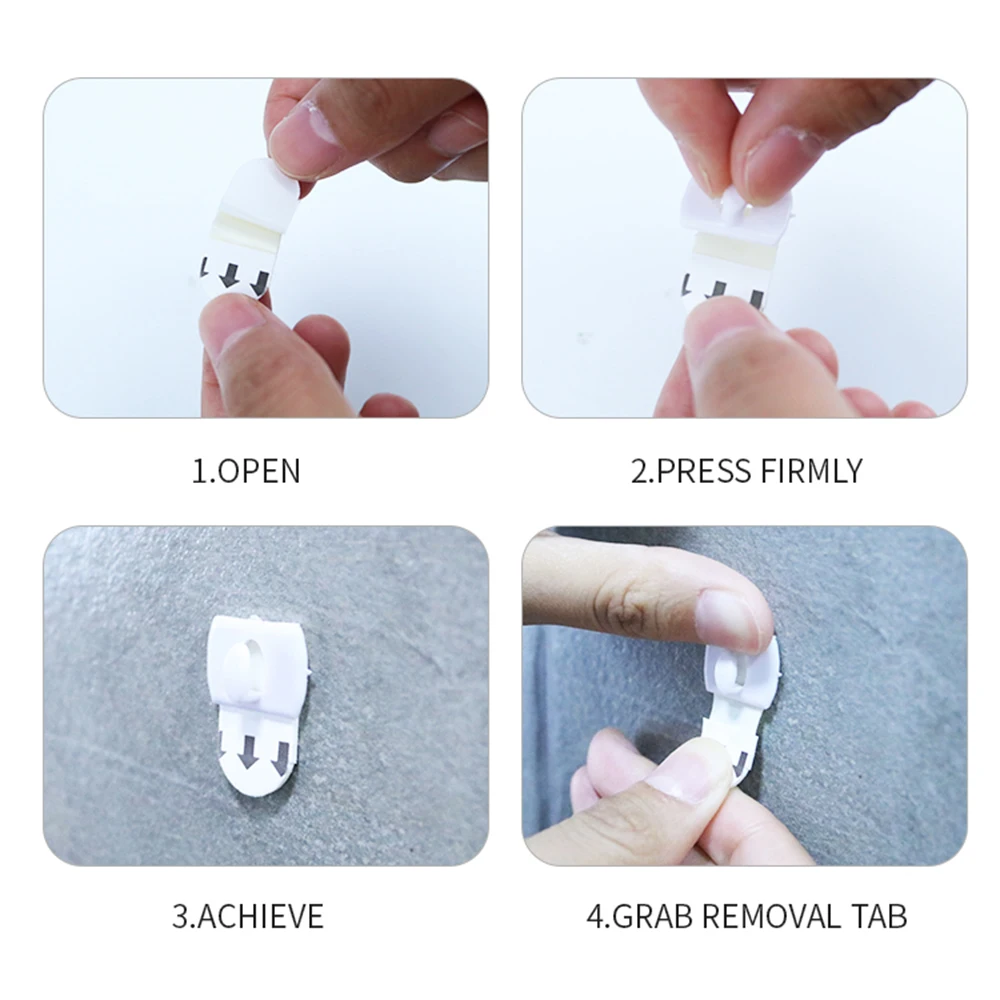 1.OPEN

2.PRESS FIRMLY

3.ACHIEVE

4.GRAB REMOVAL TAB