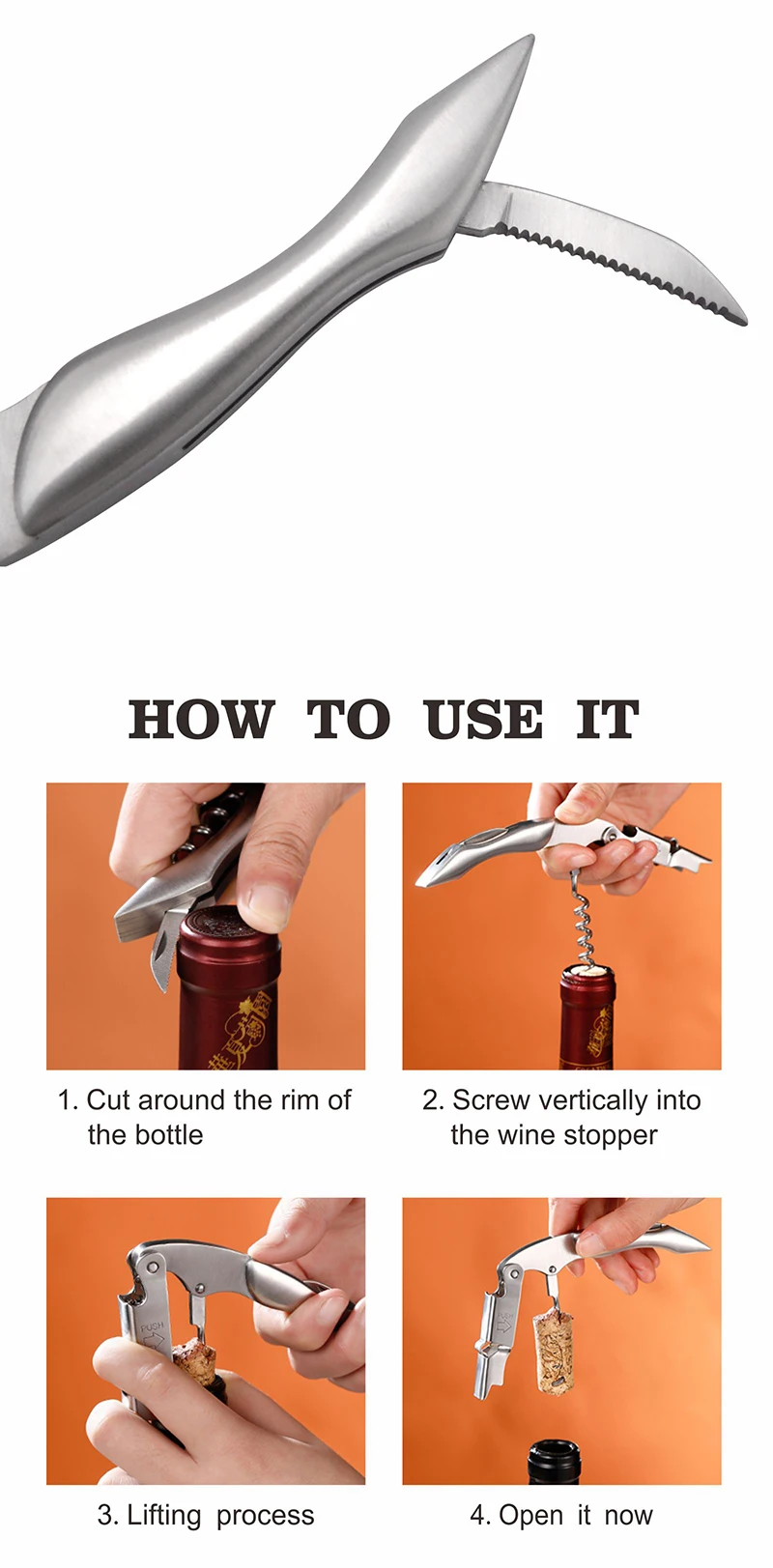 HOW TO USE IT

1. Cut around the rim of the bottle

2. Screw vertically into the wine stopper

PUSH

3. Lifting process

PUSH

4. Open it now