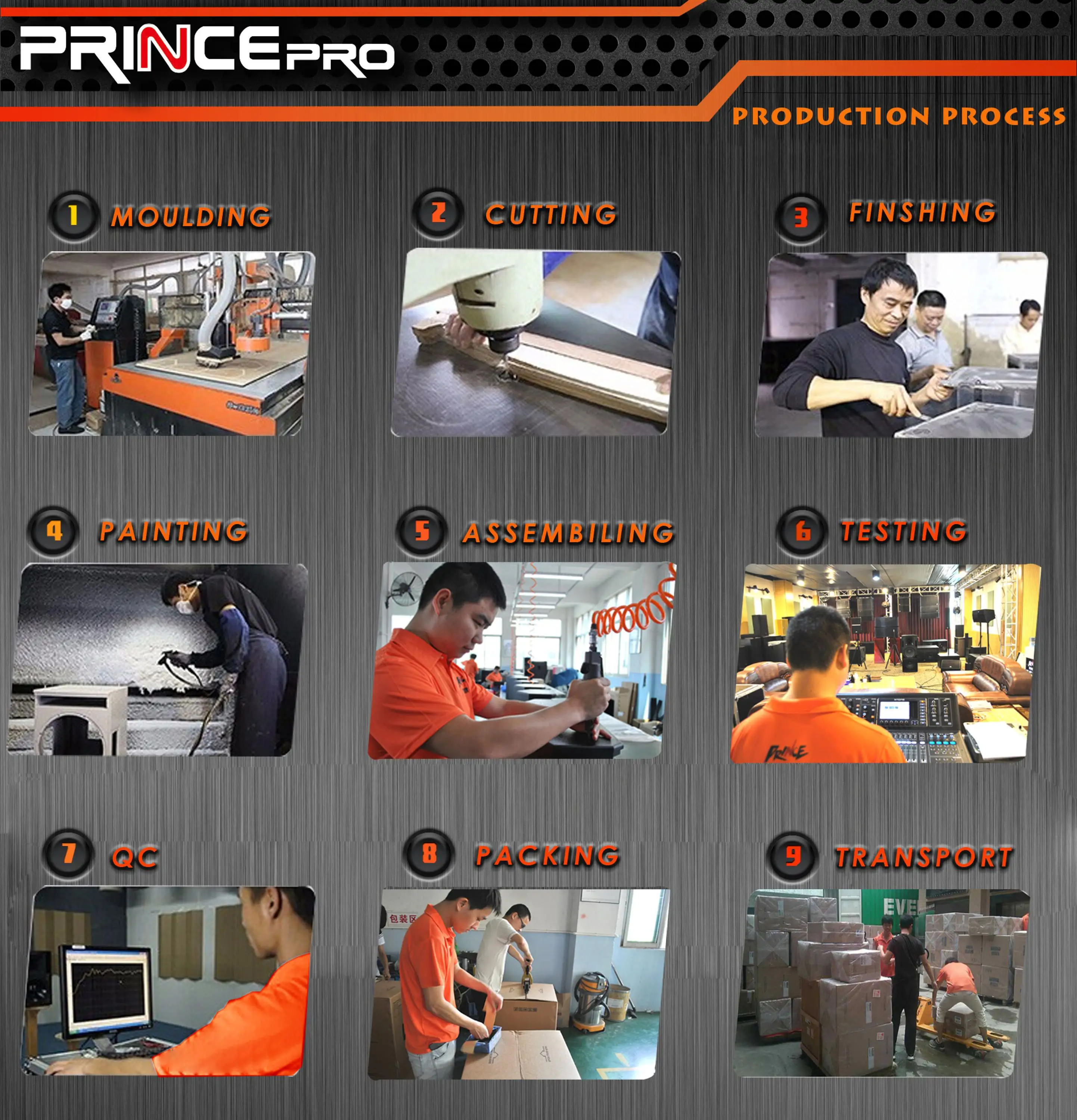 PRINCE PRO

PRODUCTION PROCESS

1 MOULDING

2 CUTTING

3 FINSHING

4 PAINTING

5 ASSEMBILING

6 TESTING

PRINCE

7 QC

8 PACKING

包装区

9 TRANSPORT

EVE