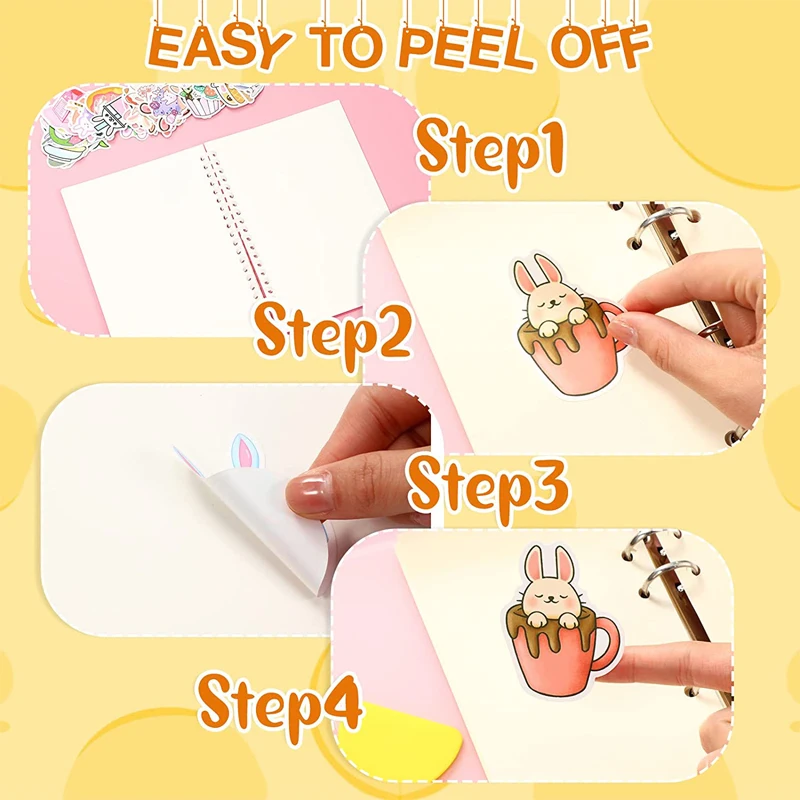 EASY TO PEEL OFF

Step1

Step2

Step3

Step4