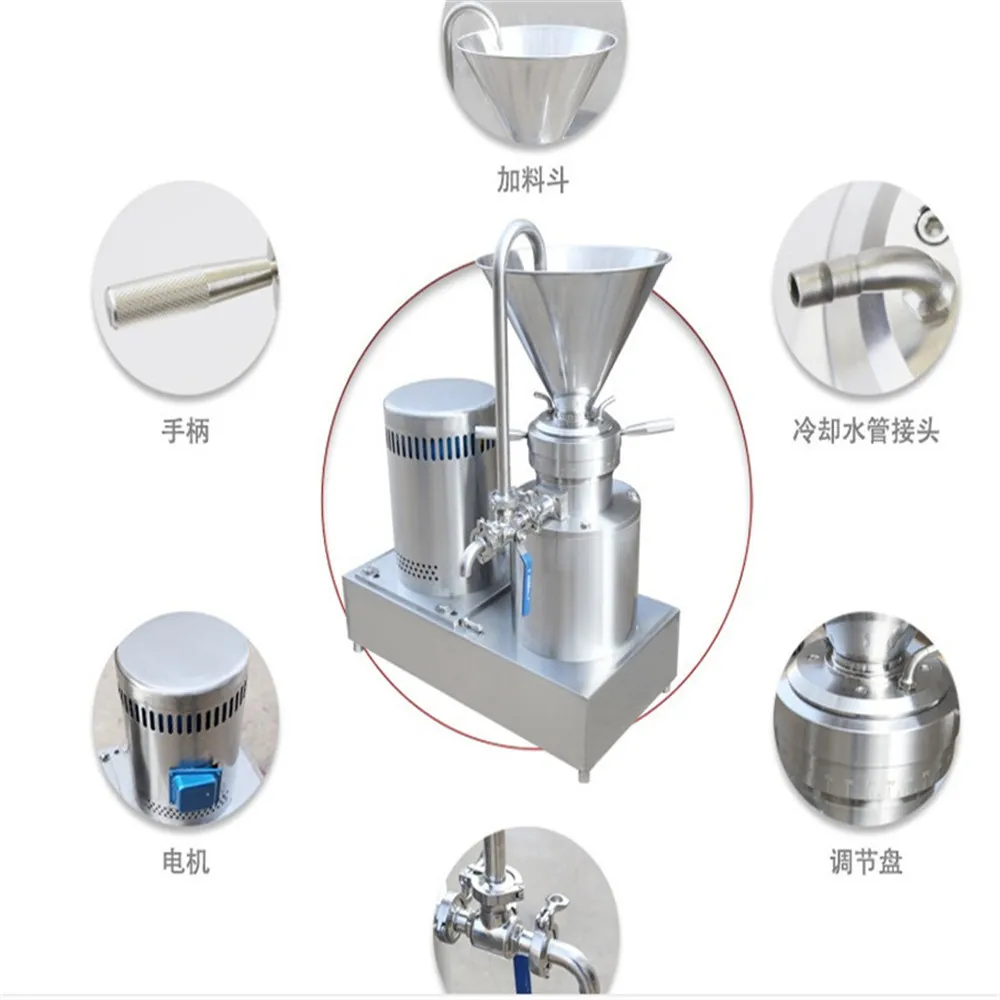 加料斗

手柄

冷却水管接头

电机

调节盘