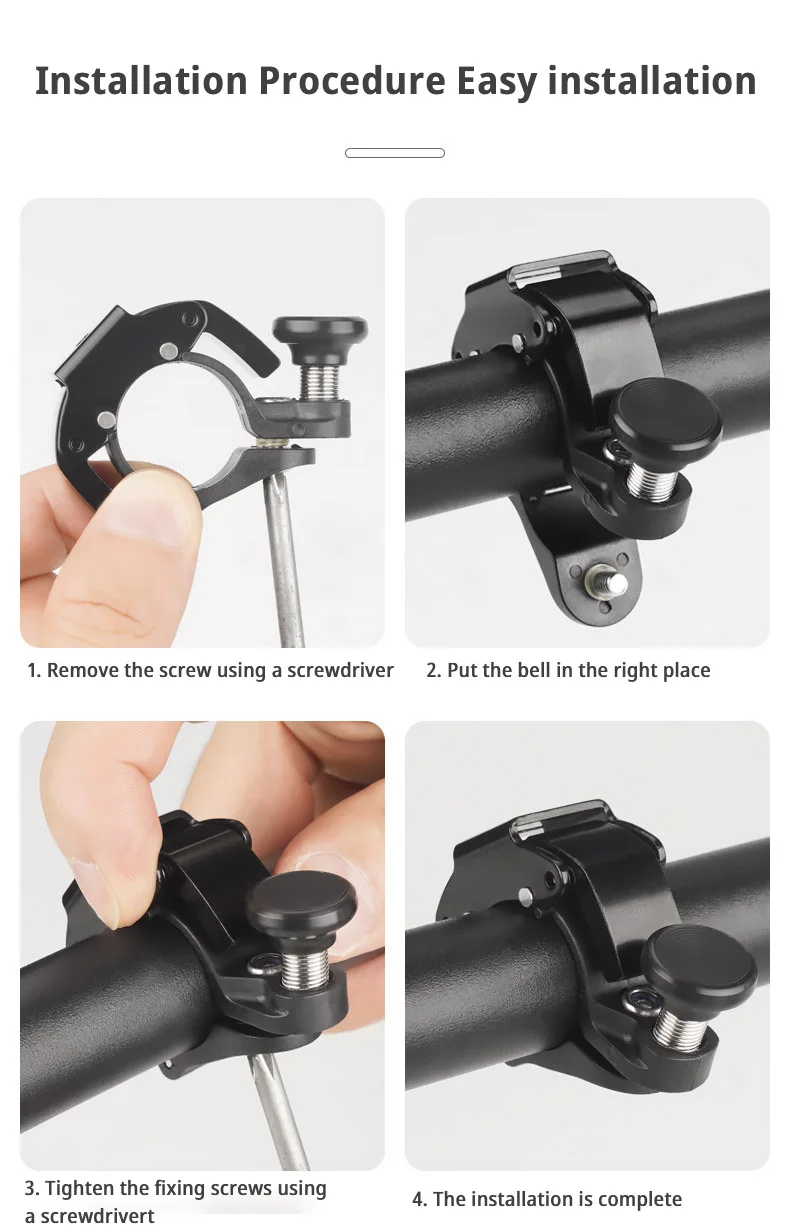 Installation Procedure Easy installation

1. Remove the screw using a screwdriver

2. Put the bell in the right place

3. Tighten the fixing screws using a screwdrivert

4. The installation is complete