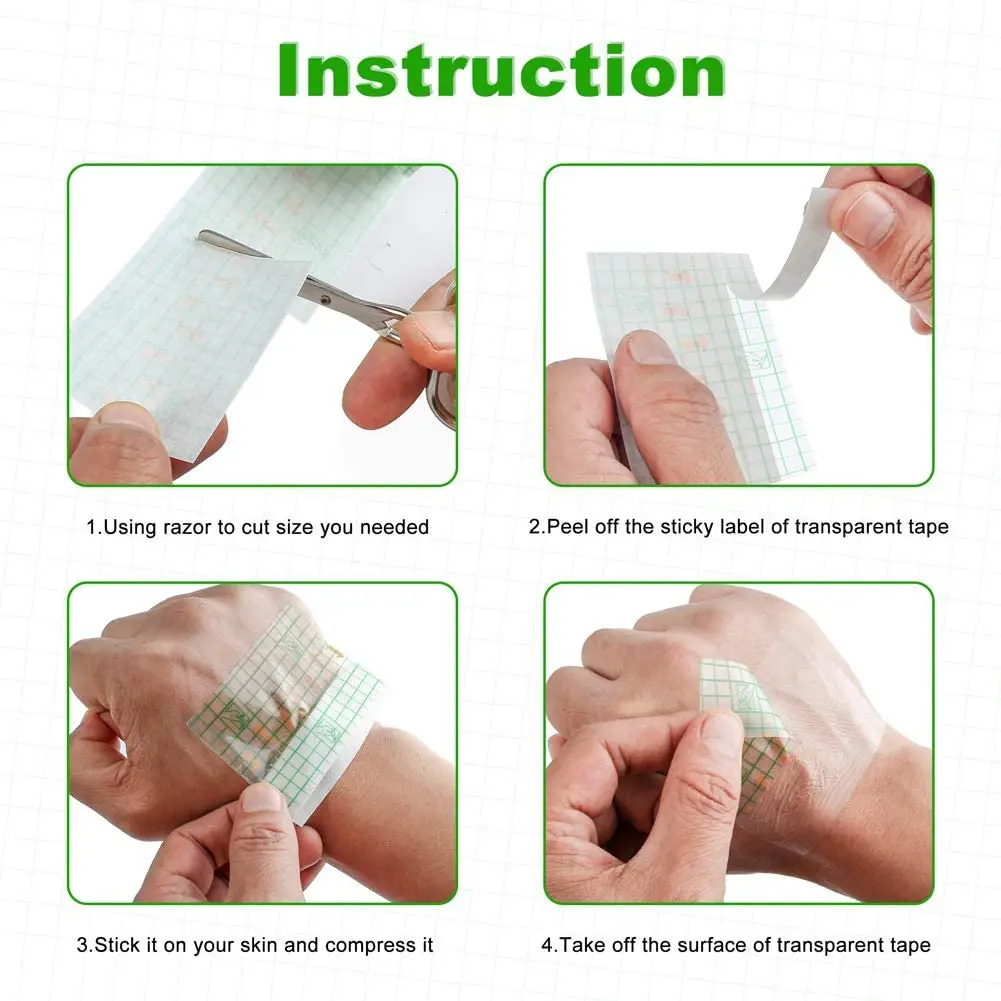 Instruction

1.Using razor to cut size you needed

2.Peel off the sticky label of transparent tape

3.Stick it on your skin and compress it

4.Take off the surface of transparent tape