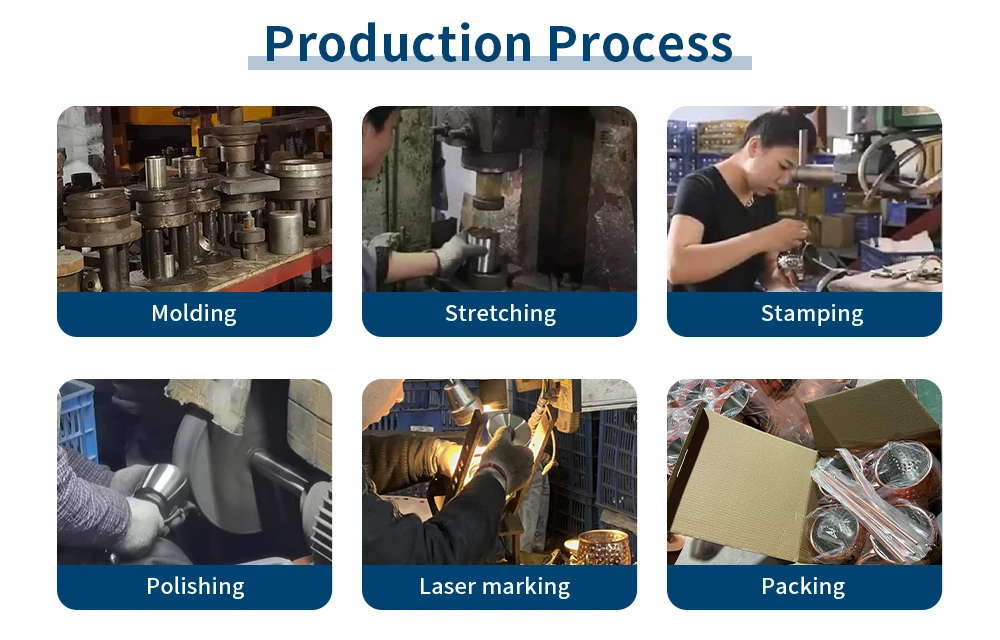 Production Process

Molding

Stretching

Stamping

Polishing

Laser marking

Packing