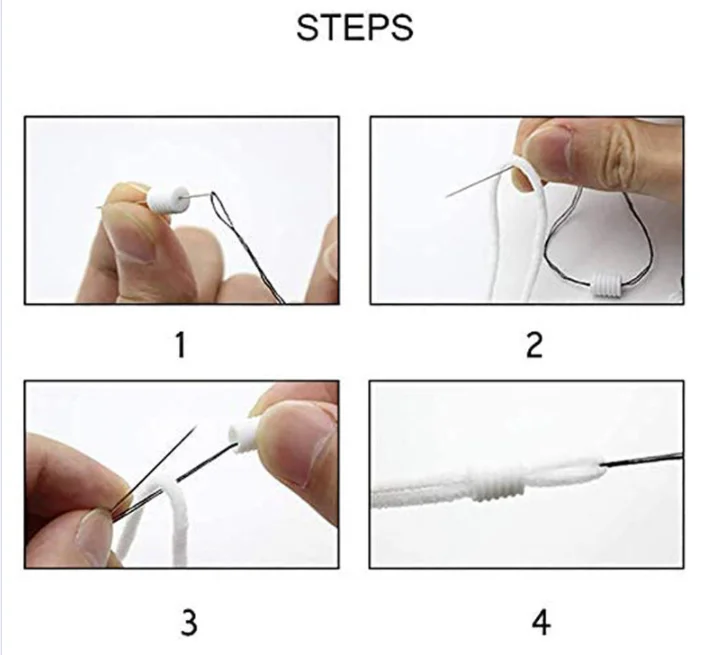 STEPS

1

2

3

4