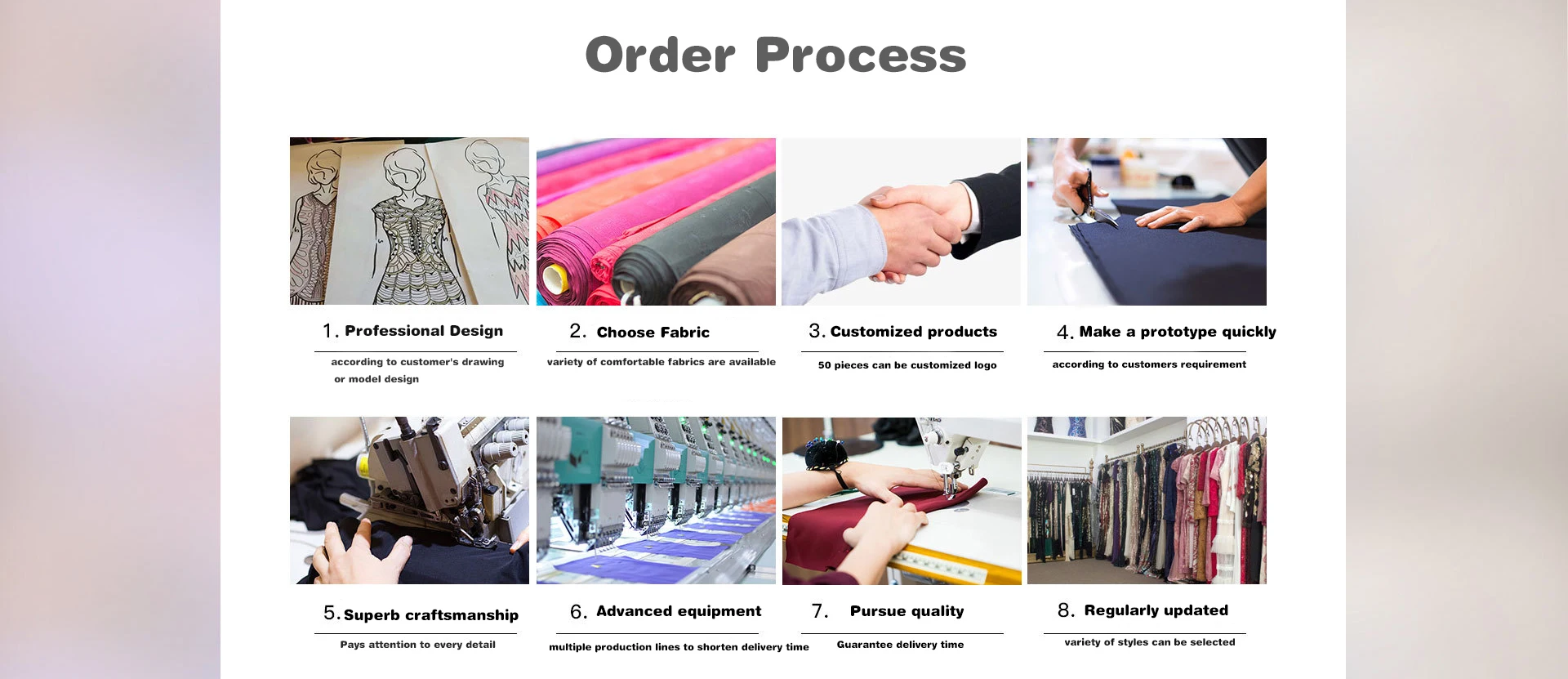 Order Process

1. Professional Design

according to customer's drawing or model design

2. Choose Fabric

variety of comfortable fabrics are available

3. Customized products

50 pieces can be customized logo

4. Make a prototype quickly

according to customers requirement

5. Superb craftsmanship

Pays attention to every detail

6. Advanced equipment

multiple production lines to shorten delivery time

7. Pursue quality

Guarantee delivery time

8. Regularly updated

variety of styles can be selected