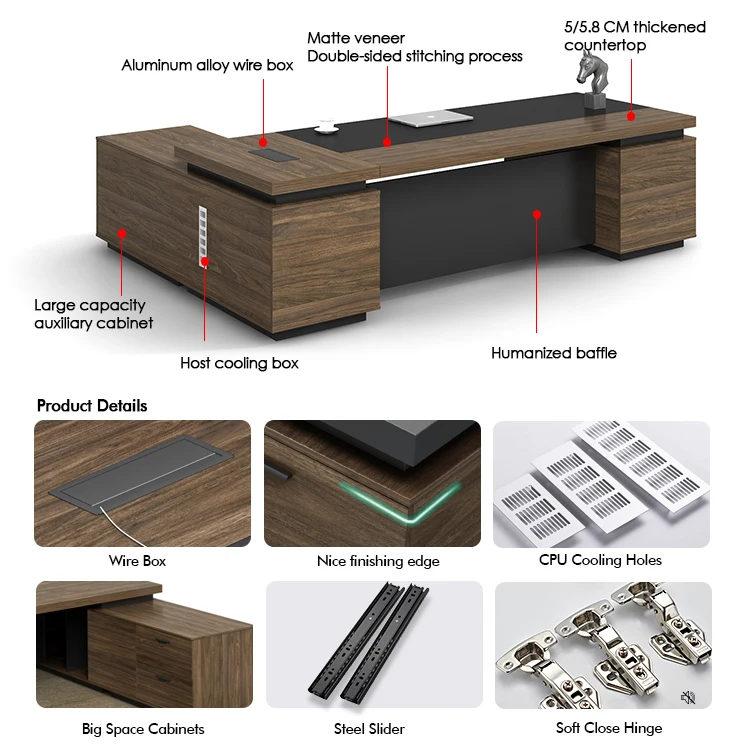 Aluminum alloy wire box

Matte veneer
Double-sided stitching process

5/5.8 CM thickened countertop

Large capacity auxiliary cabinet

Host cooling box

Humanized baffle

Product Details

Wire Box

Nice finishing edge

CPU Cooling Holes

Big Space Cabinets

Steel Slider

Soft Close Hinge