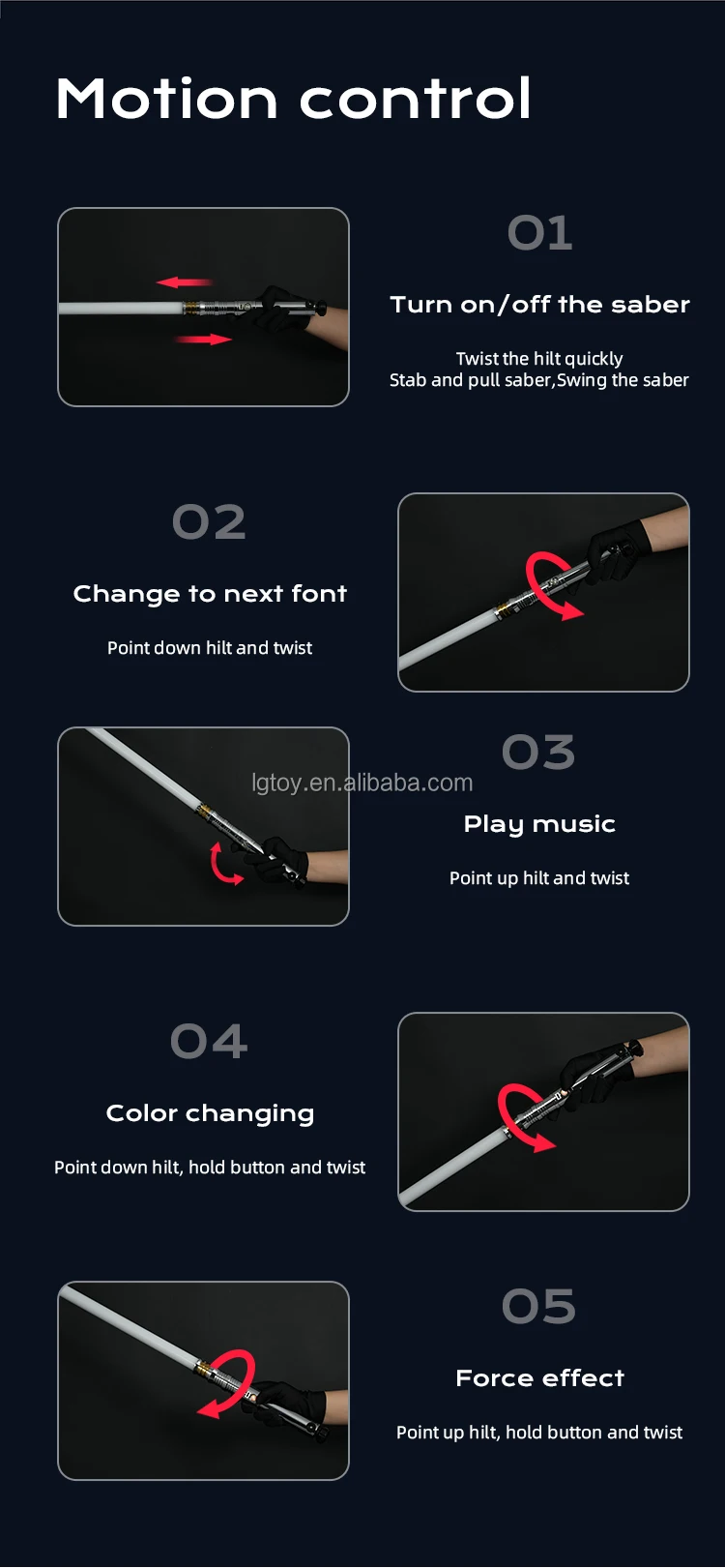 Motion control

01

Turn on/off the saber

Twist the hilt quickly
Stab and pull saber,Swing the saber

02

Change to next font

Point down hilt and twist

lgtoy.en.alibaba.com

03

Play music

Point up hilt and twist

04

Color changing

Point down hilt, hold button and twist

05

Force effect

Point up hilt, hold button and twist