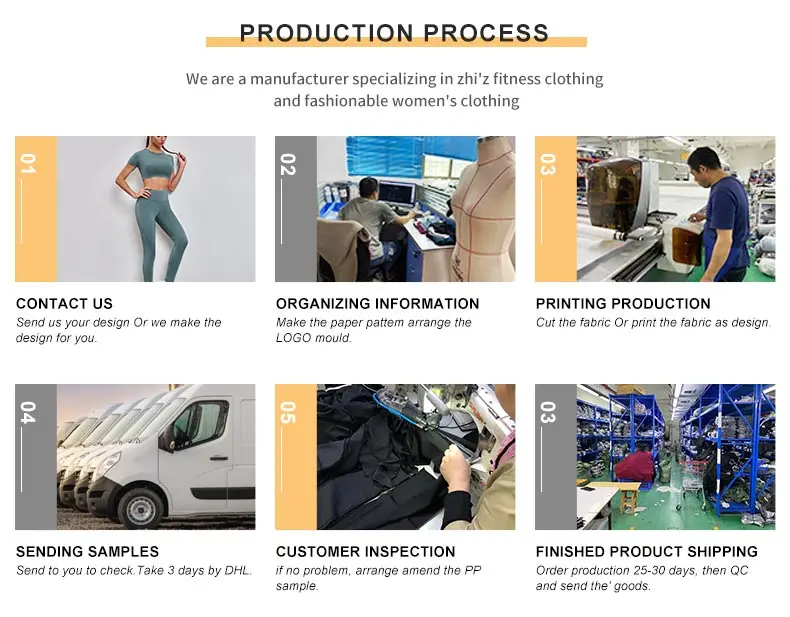 PRODUCTION PROCESS

We are a manufacturer specializing in zhi'z fitness clothing and fashionable women's clothing

01

CONTACT US
Send us your design Or we make the design for you.

02

ORGANIZING INFORMATION
Make the paper pattem arrange the LOGO mould.

03

PRINTING PRODUCTION
Cut the fabric Or print the fabric as design.

04

SENDING SAMPLES
Send to you to check.Take 3 days by DHL.

05

CUSTOMER INSPECTION
if no problem, arrange amend the PP sample.

03

FINISHED PRODUCT SHIPPING
Order production 25-30 days, then QC and send the' goods.