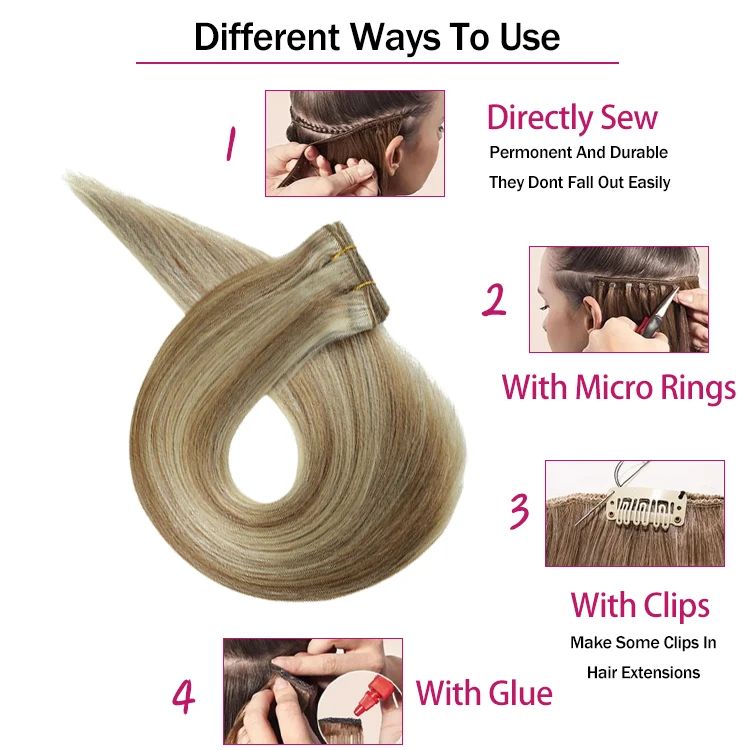 Different Ways To Use

1

Directly Sew

Permonent And Durable

They Dont Fall Out Easily

2

With Micro Rings

3

With Clips

Make Some Clips In Hair Extensions

4

With Glue