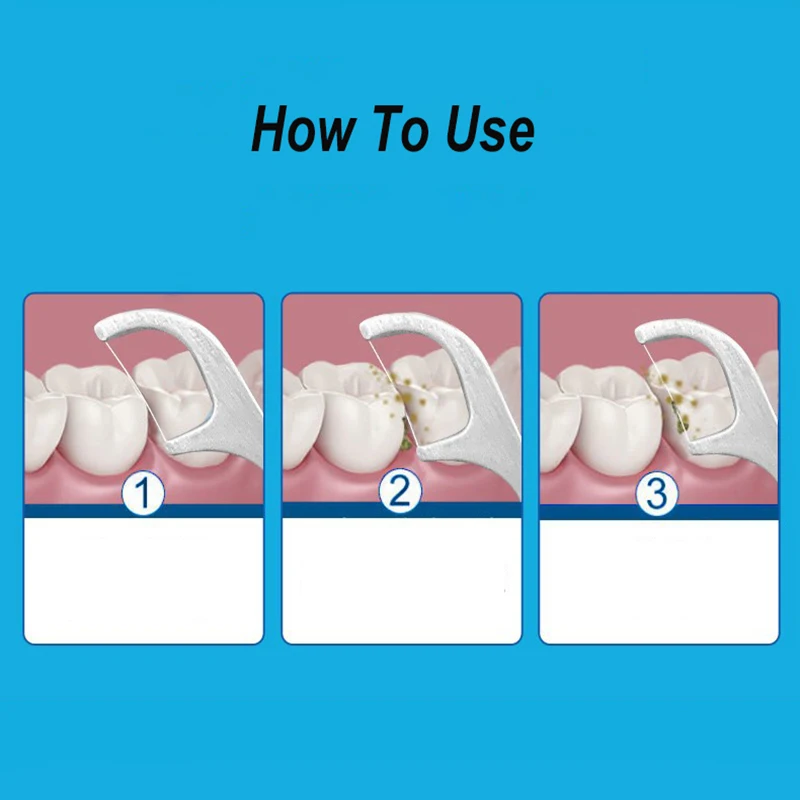 How To Use

1

2

3