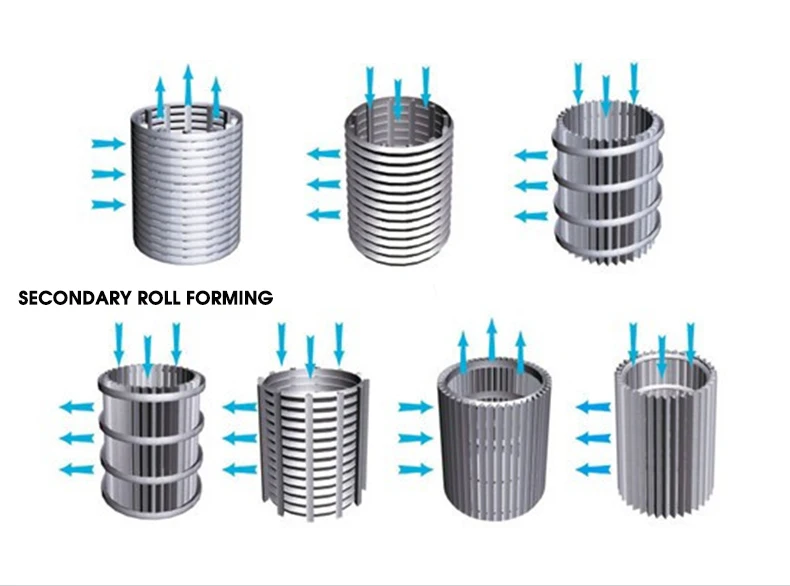 SECONDARY ROLL FORMING