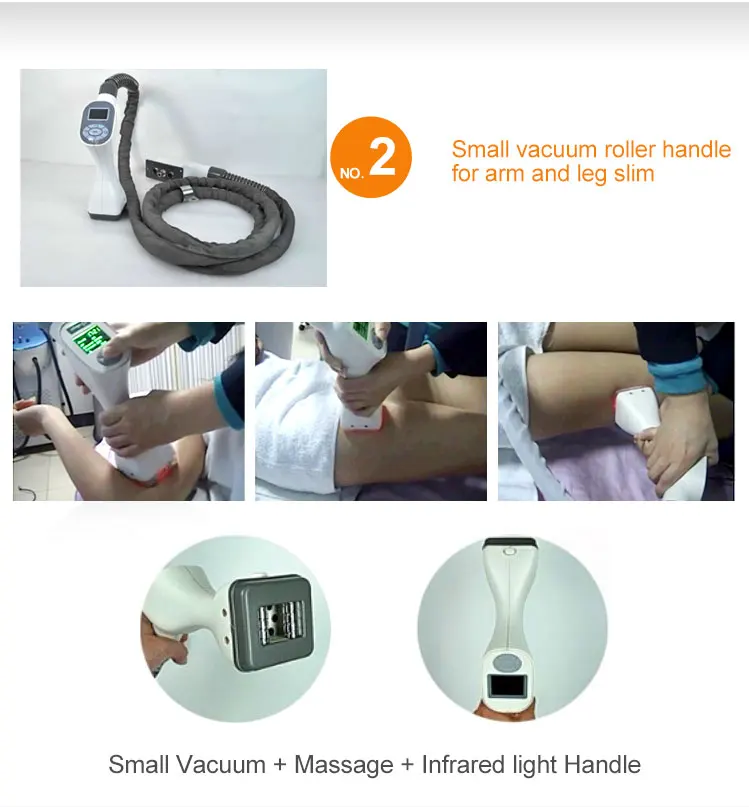 NO. 2

Small vacuum roller handle for arm and leg slim

Small Vacuum + Massage + Infrared light Handle