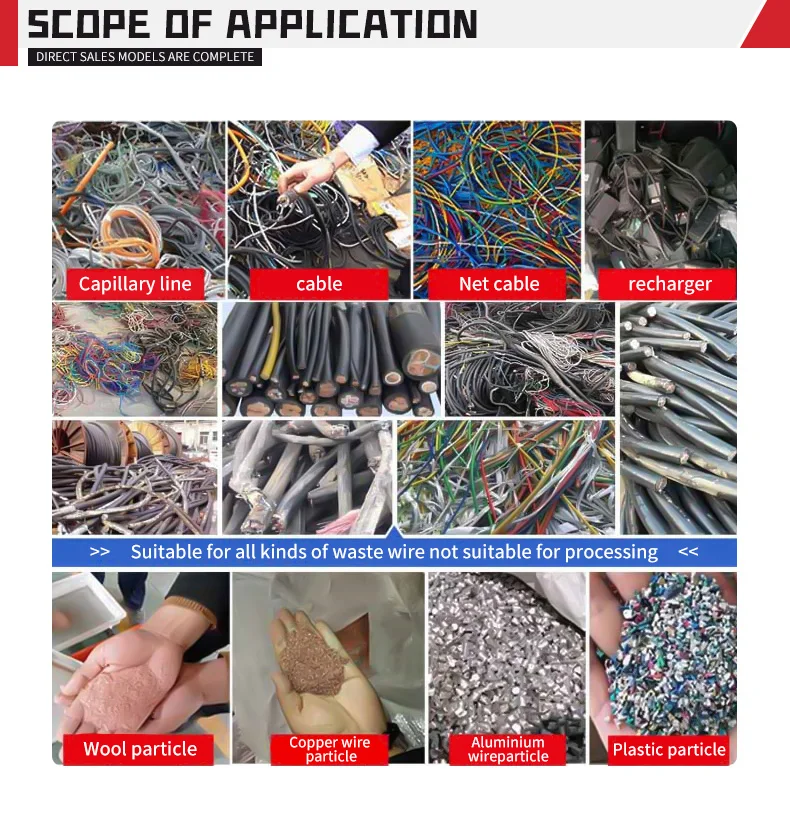 SCOPE OF APPLICATION

DIRECT SALES MODELS ARE COMPLETE

Capillary line

cable

Net cable

recharger

>> Suitable for all kinds of waste wire not suitable for processing <<

Wool particle

Copper wire particle

Aluminium wireparticle

Plastic particle