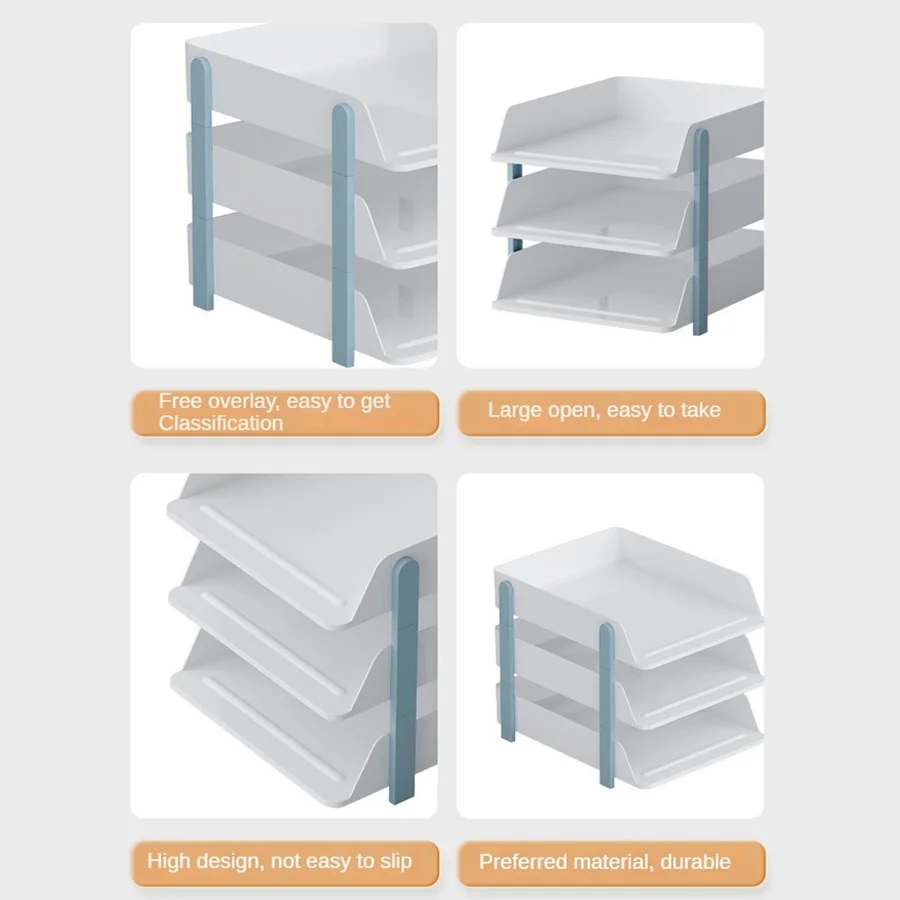 Free overlay, easy to get Classification

Large open, easy to take

High design, not easy to slip

Preferred material, durable