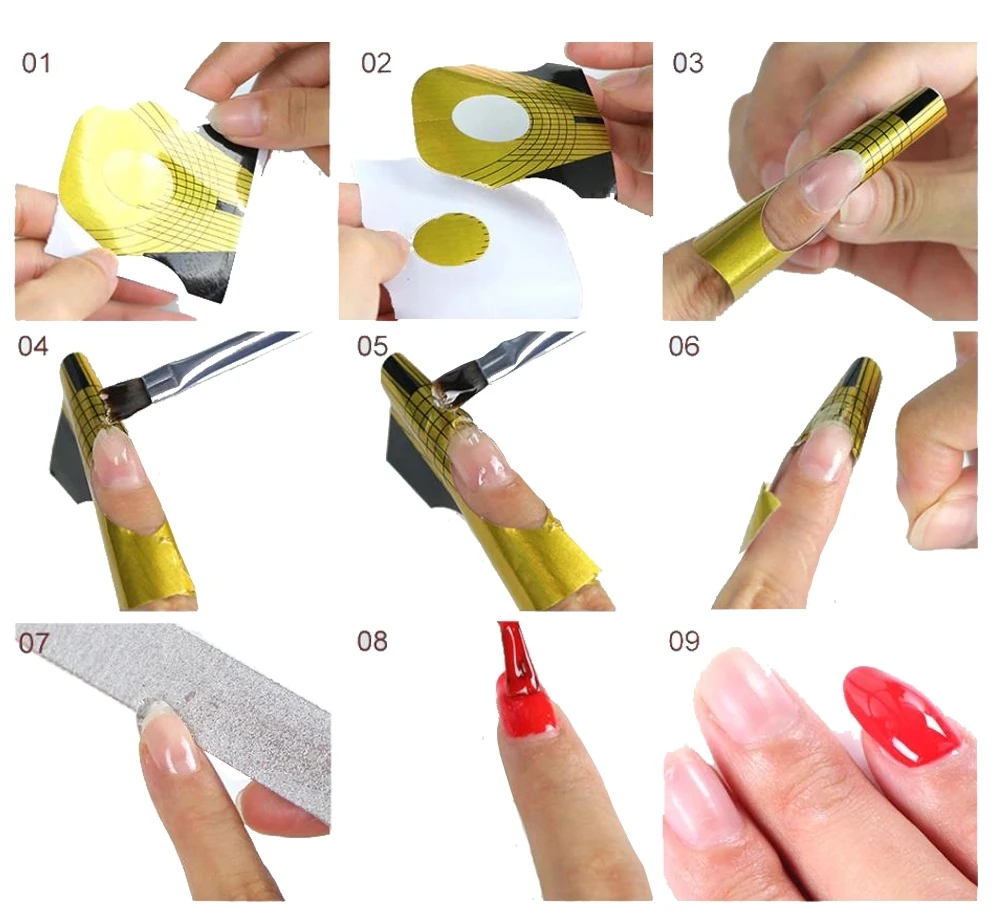 01

02

03

04

05

06

07

08

09