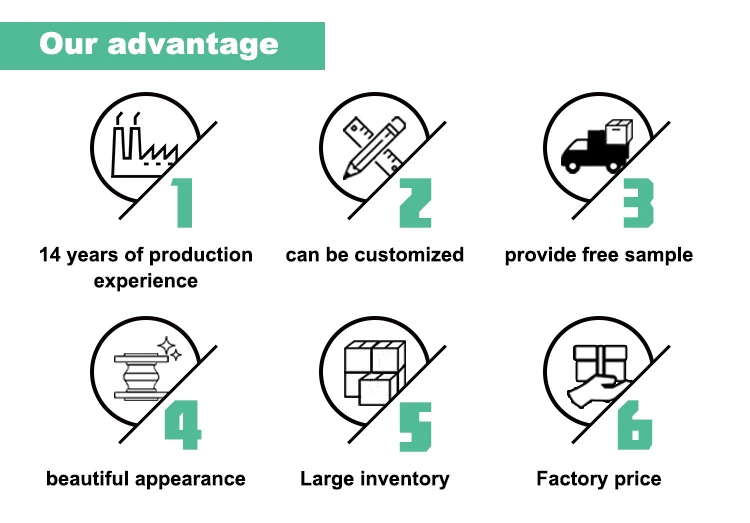 Our advantage

1

14 years of production experience

2

can be customized

3

provide free sample

4

beautiful appearance

5

Large inventory

6

Factory price