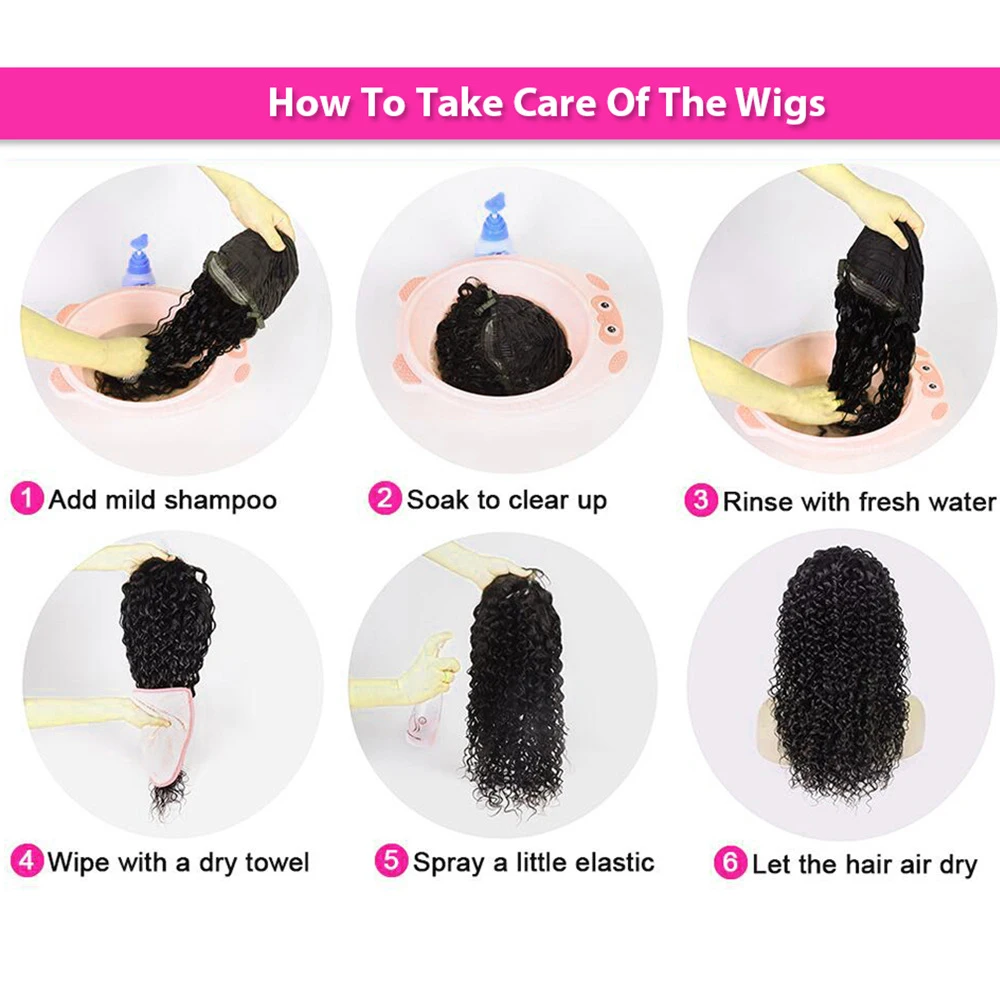 How To Take Care Of The Wigs

1 Add mild shampoo

2 Soak to clear up

3 Rinse with fresh water

4 Wipe with a dry towel

5 Spray a little elastic

6 Let the hair air dry