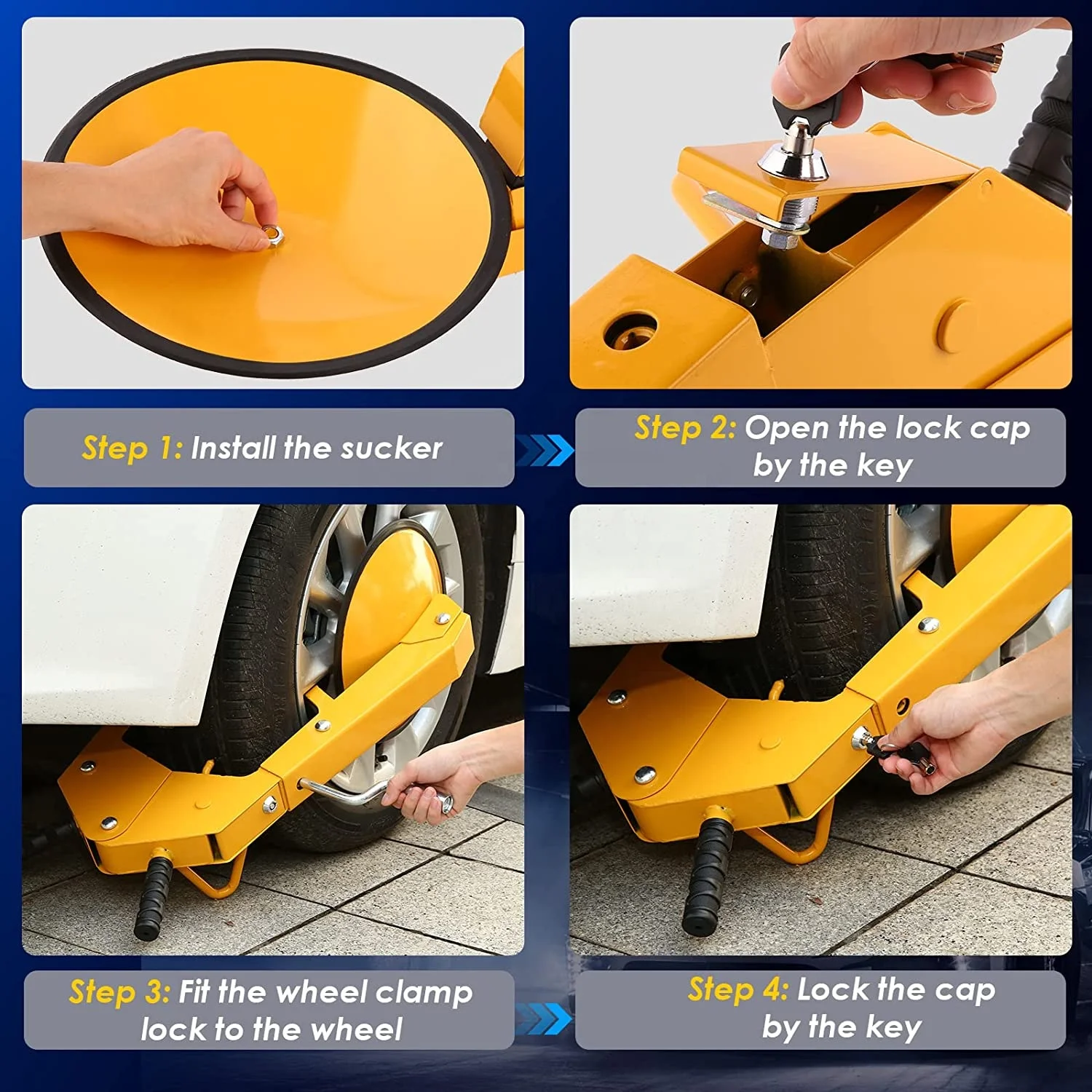 Step 1: Install the sucker

Step 2: Open the lock cap by the key

Step 3: Fit the wheel clamp lock to the wheel

Step 4: Lock the cap by the key