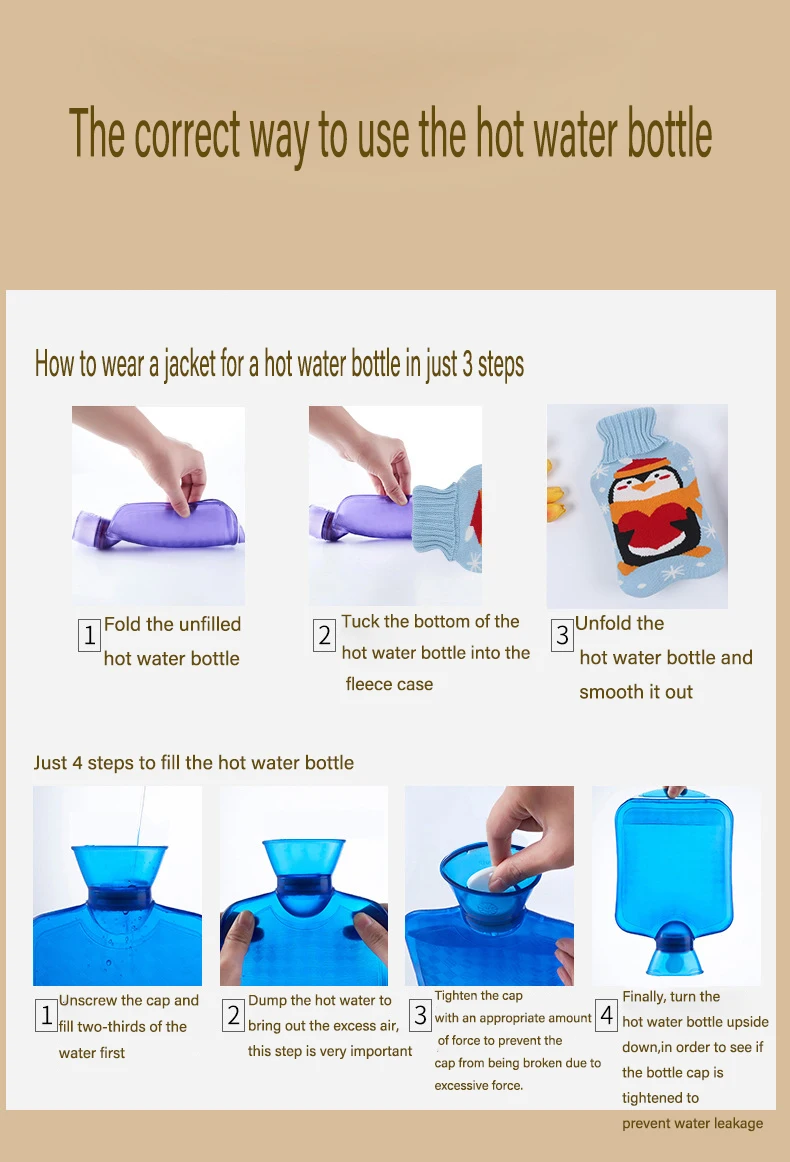 The correct way to use the hot water bottle

How to wear a jacket for a hot water bottle in just 3 steps

1 Fold the unfilled hot water bottle

2 Tuck the bottom of the hot water bottle into the fleece case

3 Unfold the hot water bottle and smooth it out

Just 4 steps to fill the hot water bottle

1 Unscrew the cap and fill two-thirds of the water first

2 Dump the hot water to bring out the excess air, this step is very important

3 Tighten the cap with an appropriate amount of force to prevent the cap from being broken due to excessive force.

4 Finally, turn the hot water bottle upside down,in order to see if the bottle cap is tightened to prevent water leakage