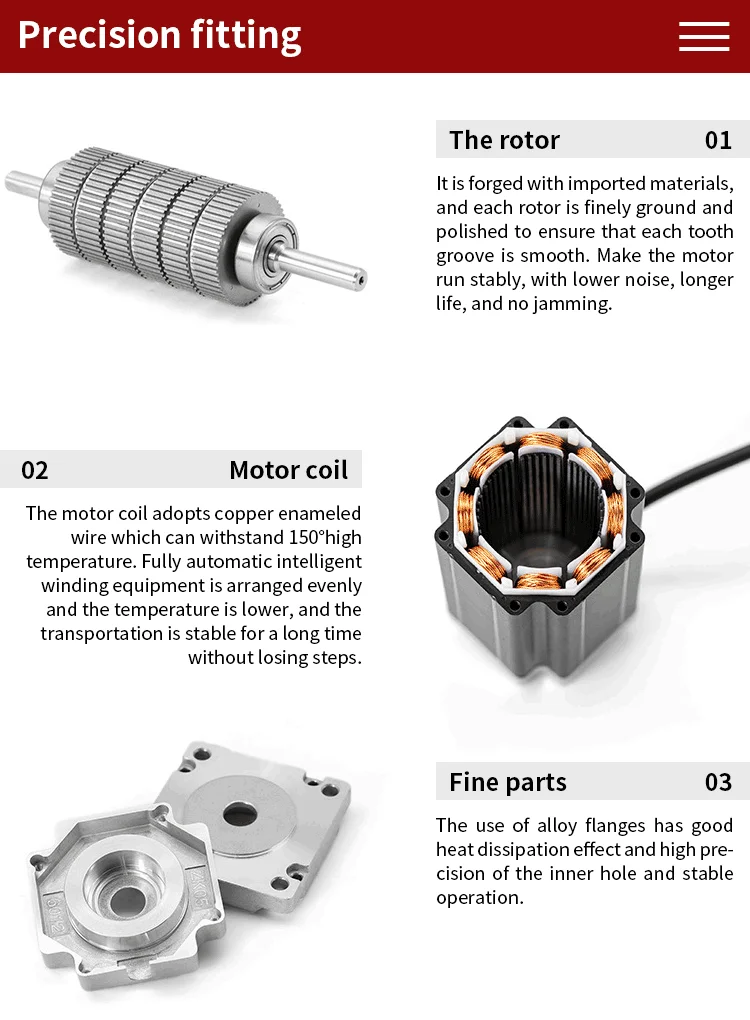 Precision fitting

The rotor 01

It is forged with imported materials, and each rotor is finely ground and polished to ensure that each tooth groove is smooth. Make the motor run stably, with lower noise, longer life, and no jamming.

02 Motor coil

The motor coil adopts copper enameled wire which can withstand 150°high temperature. Fully automatic intelligent winding equipment is arranged evenly and the temperature is lower, and the transportation is stable for a long time without losing steps.

Fine parts 03

The use of alloy flanges has good heat dissipation effect and high precision of the inner hole and stable operation.