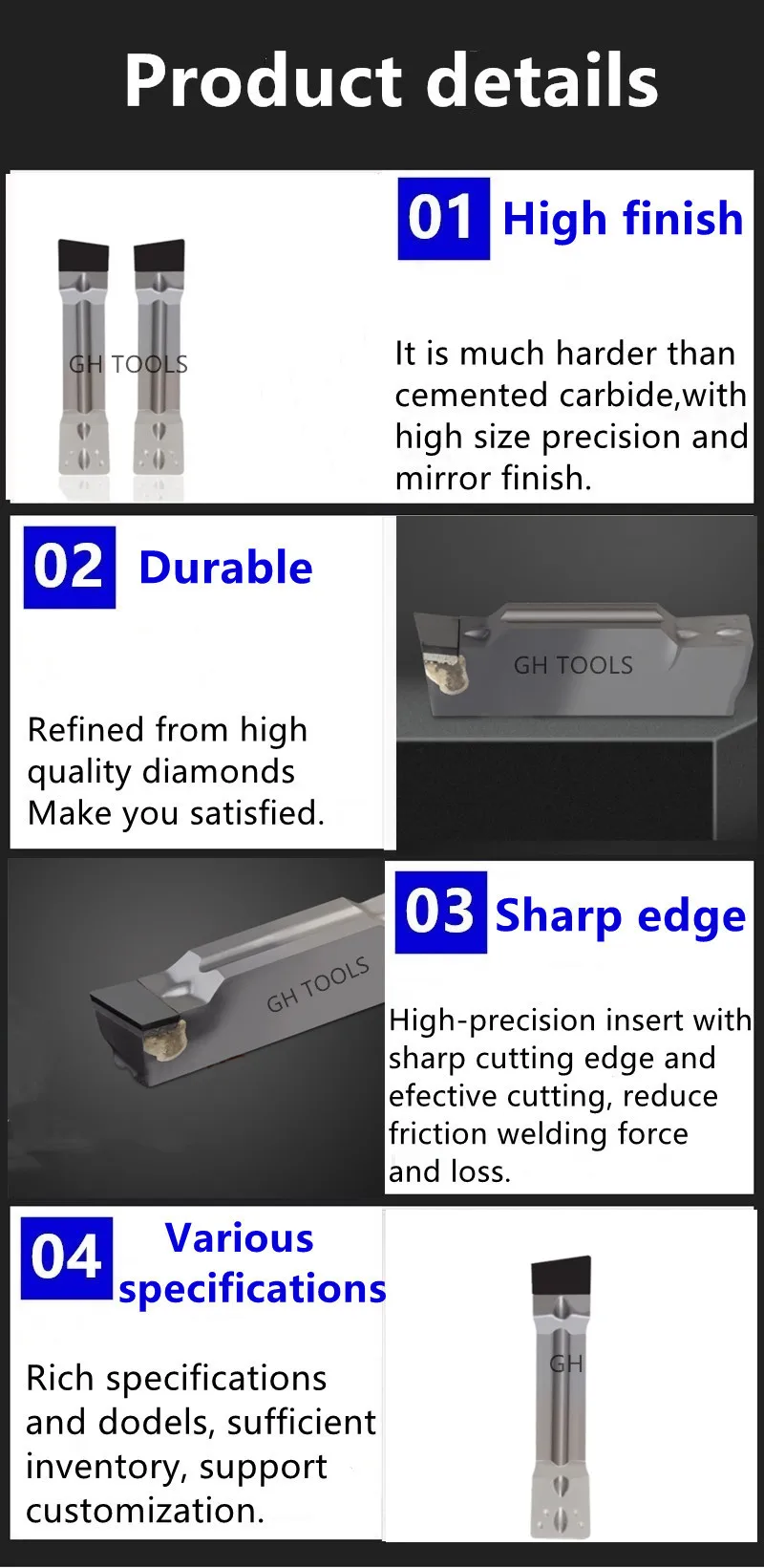 Product details

GH TOOLS

01 High finish

It is much harder than cemented carbide,with high size precision and mirror finish.

02 Durable

Refined from high quality diamonds Make you satisfied.

GH TOOLS

GH TOOLS

03 Sharp edge

High-precision insert with sharp cutting edge and efective cutting, reduce friction welding force and loss.

04 Various specifications

Rich specifications and dodels, sufficient inventory, support customization.

GH