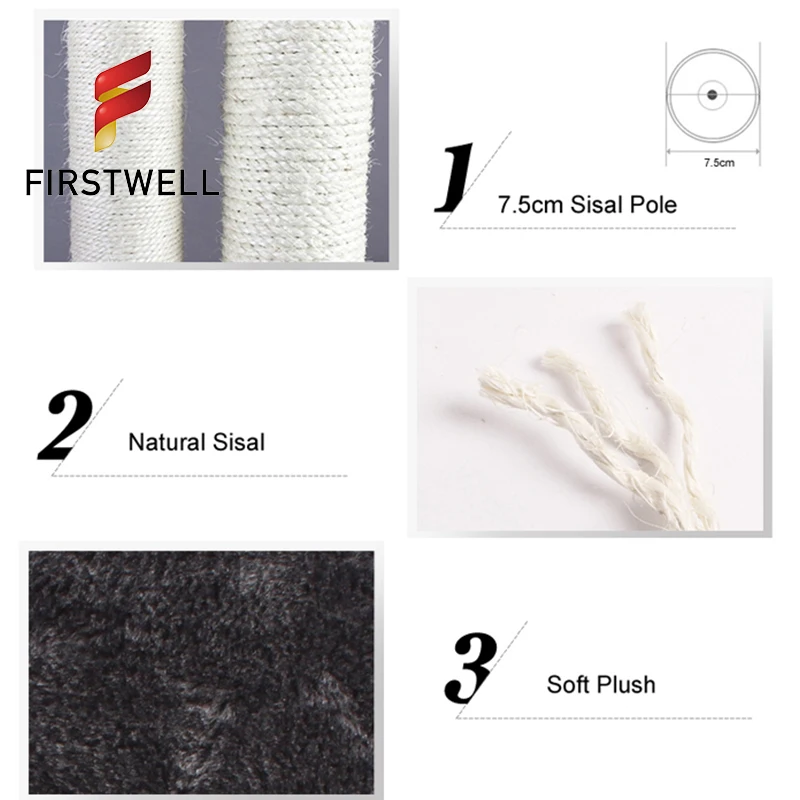 FIRSTWELL

7.5cm

1 7.5cm Sisal Pole

2 Natural Sisal

3 Soft Plush