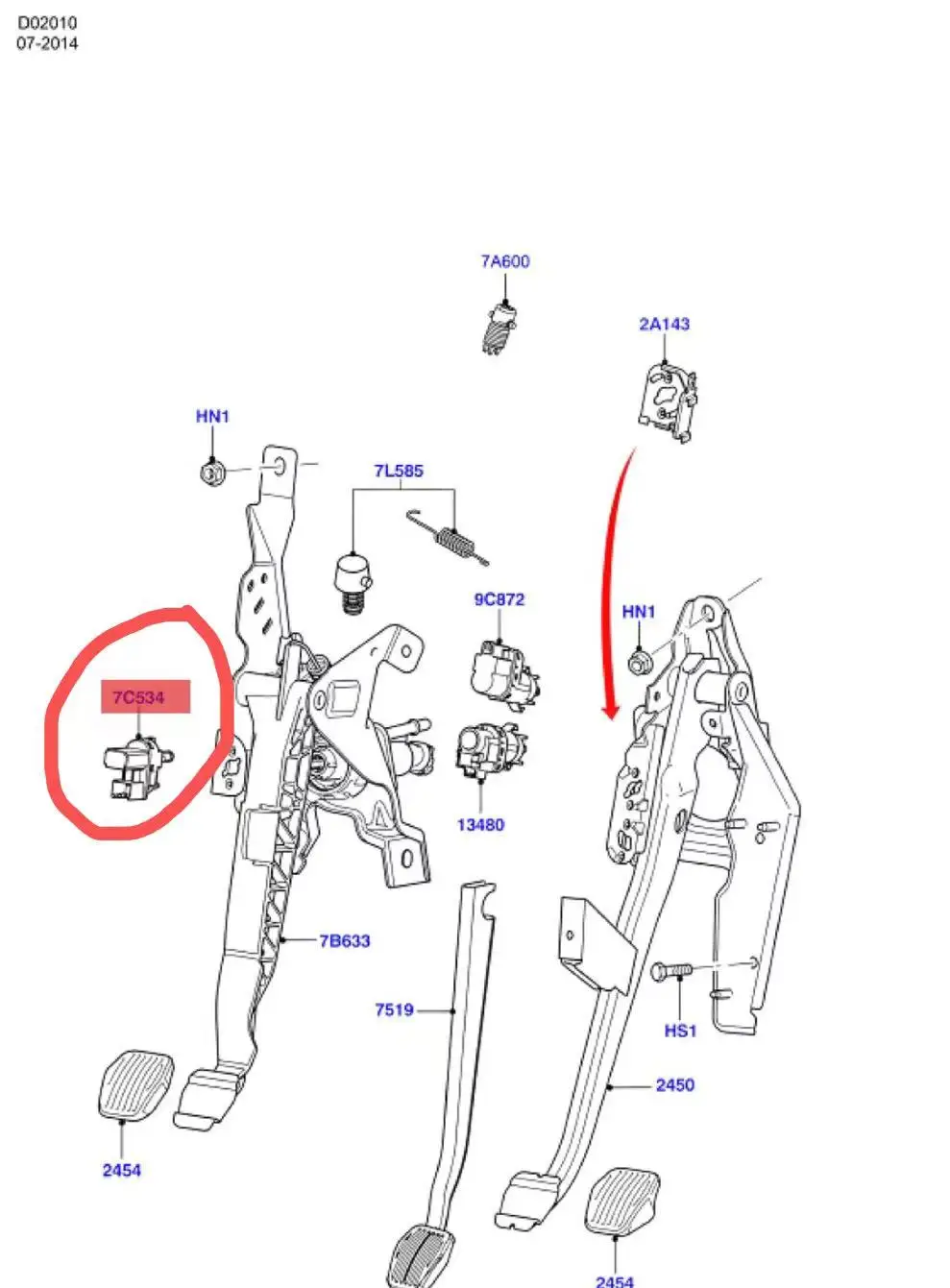 D02010
07-2014

7A600

2A143

HN1

7L585

9C872

HN1

7C534

13480

7B633

7519

HS1

2450

2454

2454