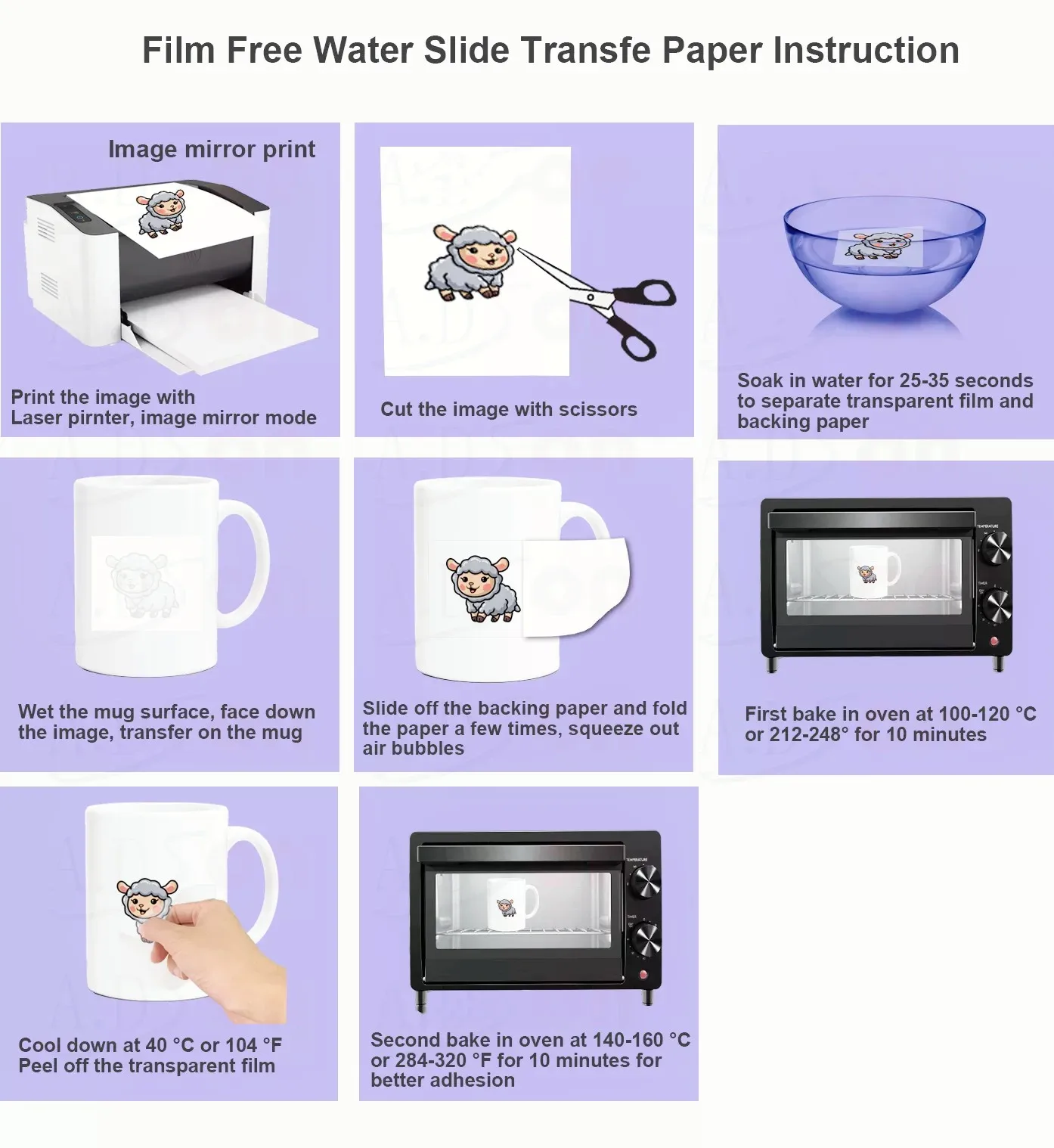 Film Free Water Slide Transfe Paper Instruction

Image mirror print

Print the image with Laser pirnter, image mirror mode

Cut the image with scissors

Soak in water for 25-35 seconds to separate transparent film and backing paper

Wet the mug surface, face down the image, transfer on the mug

Slide off the backing paper and fold the paper a few times, squeeze out air bubbles

TEMPERATURE
TIMER

First bake in oven at 100-120 °C or 212-248° for 10 minutes

Cool down at 40 °C or 104 °F
Peel off the transparent film

TEMPERATURE
TIMER

Second bake in oven at 140-160 °C or 284-320 °F for 10 minutes for better adhesion