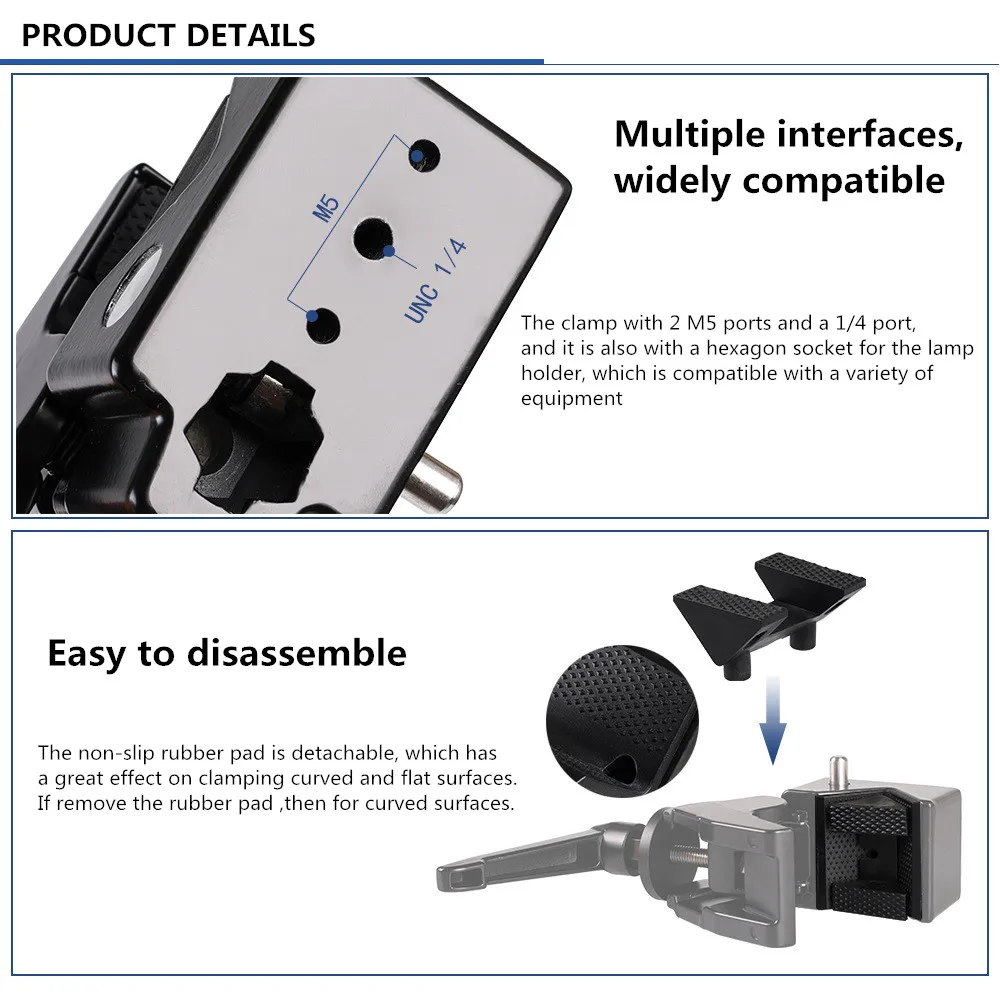 PRODUCT DETAILS

M5

UNC 1/4

Multiple interfaces, widely compatible

The clamp with 2 M5 ports and a 1/4 port, and it is also with a hexagon socket for the lamp holder, which is compatible with a variety of equipment

Easy to disassemble

The non-slip rubber pad is detachable, which has a great effect on clamping curved and flat surfaces. If remove the rubber pad ,then for curved surfaces.