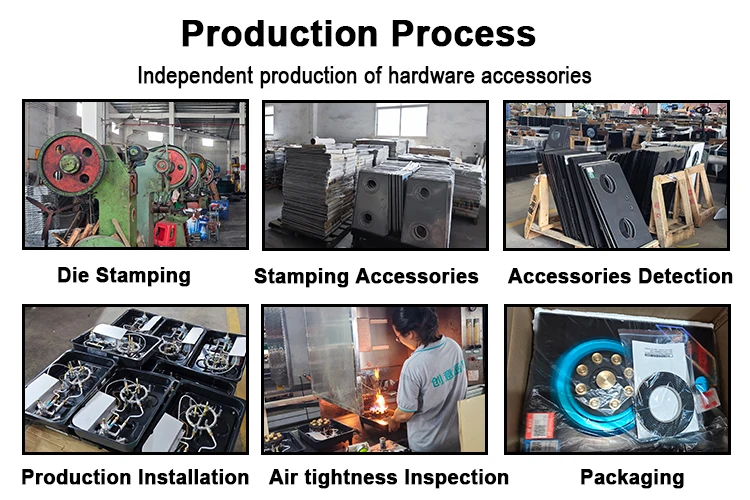 Production Process

Independent production of hardware accessories

Die Stamping

Stamping Accessories

Accessories Detection

Production Installation

Air tightness Inspection

Packaging