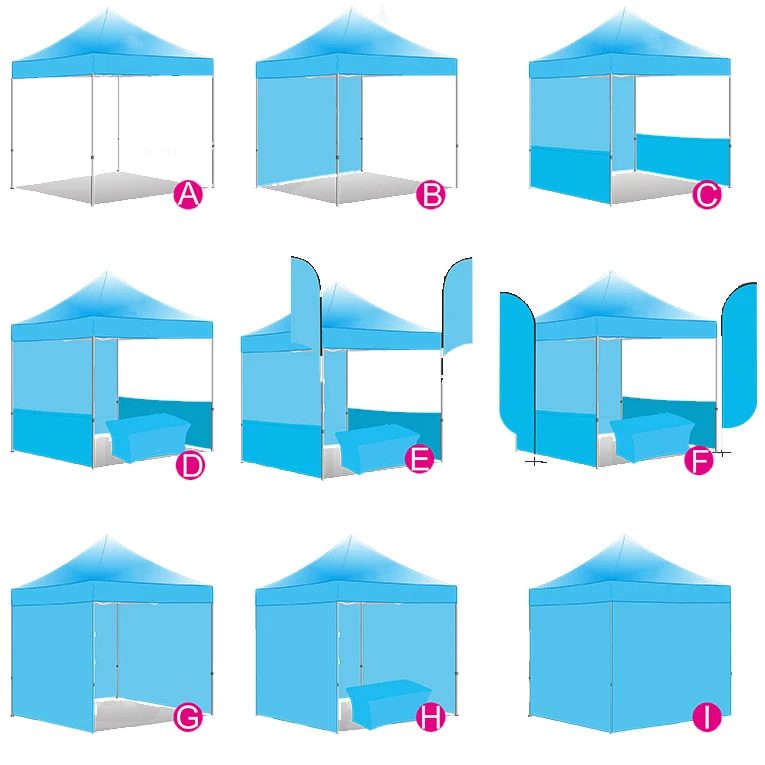 A
B
C
D
E
F
G
H
I