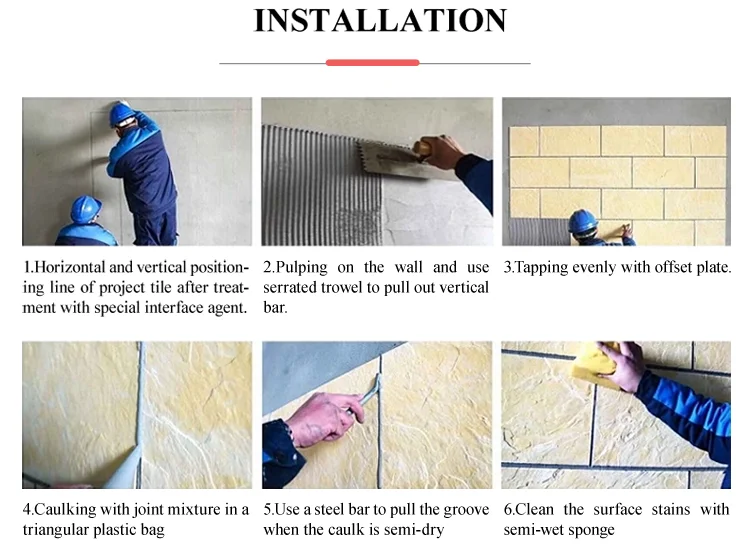 INSTALLATION

1.Horizontal and vertical positioning line of project tile after treatment with special interface agent.

2.Pulping on the wall and use serrated trowel to pull out vertical bar.

3.Tapping evenly with offset plate.

4.Caulking with joint mixture in a triangular plastic bag

5.Use a steel bar to pull the groove when the caulk is semi-dry

6.Clean the surface stains with semi-wet sponge