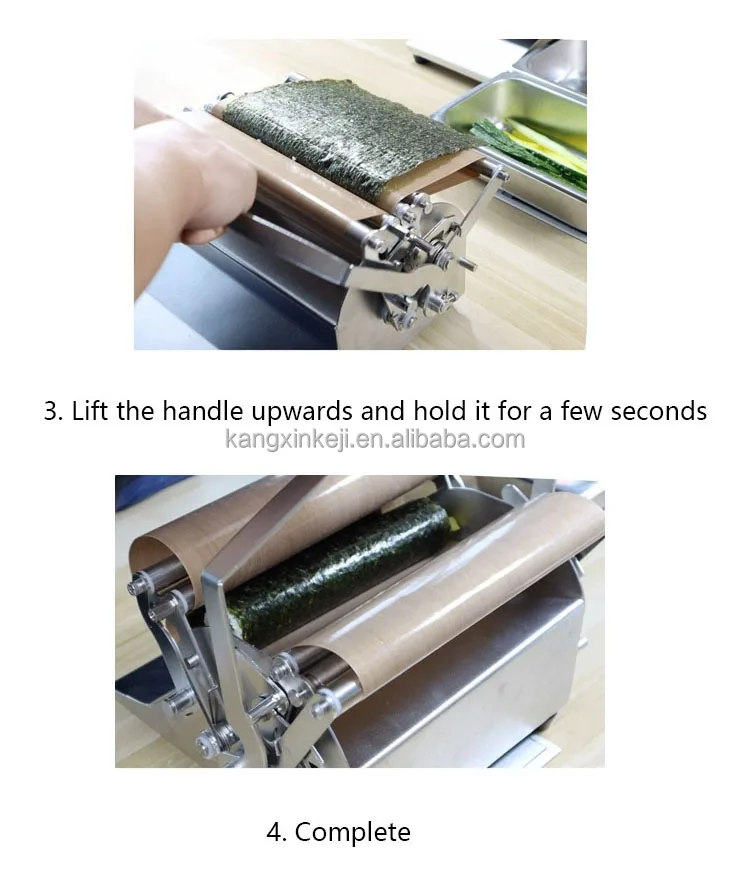 3. Lift the handle upwards and hold it for a few seconds
kangxinkeji.en.alibaba.com

4. Complete