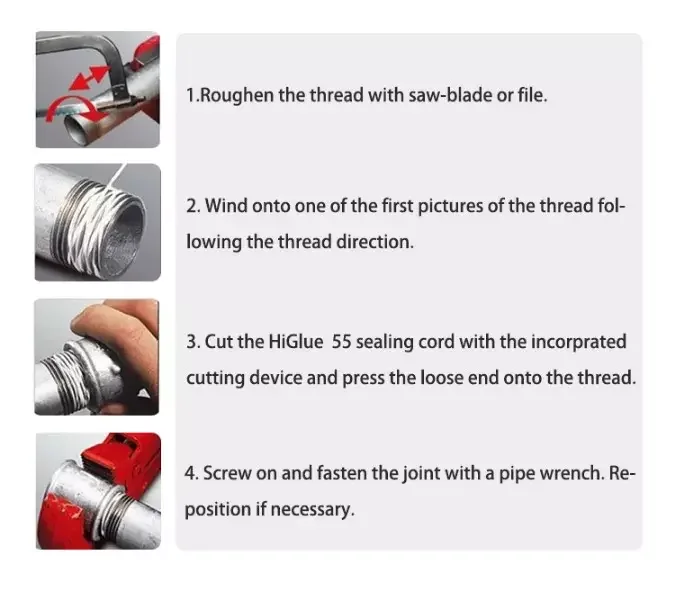 1.Roughen the thread with saw-blade or file.

2. Wind onto one of the first pictures of the thread following the thread direction.

3. Cut the HiGlue  55 sealing cord with the incorprated cutting device and press the loose end onto the thread.

4. Screw on and fasten the joint with a pipe wrench. Reposition if necessary.