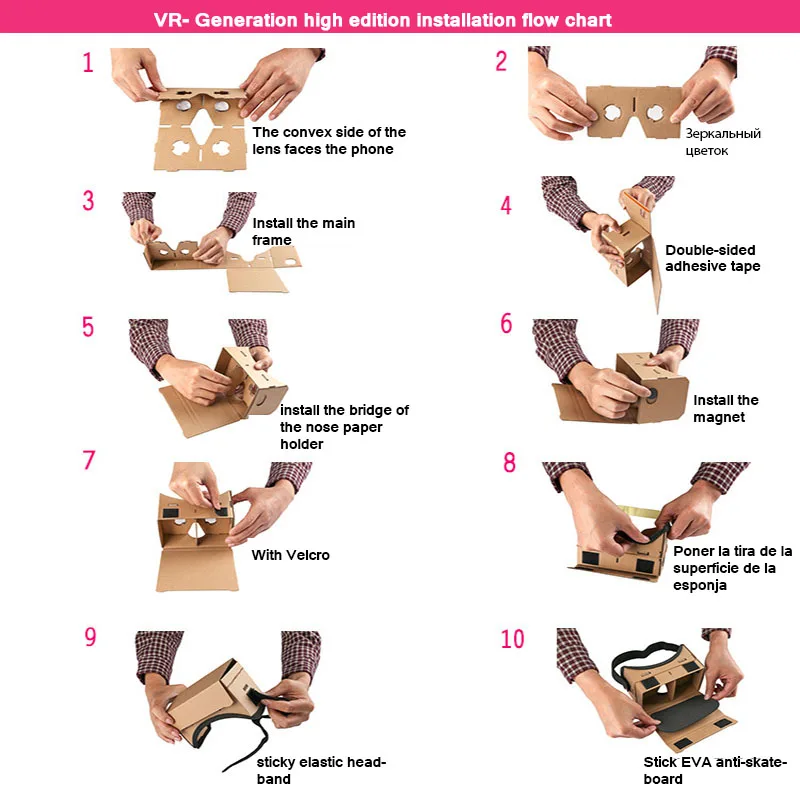 VR- Generation high edition installation flow chart

1

The convex side of the lens faces the phone

2

Зеркальный цветок

3

Install the main frame

4

Double-sided adhesive tape

5

install the bridge of the nose paper holder

6

Install the magnet

7

With Velcro

8

Poner la tira de la superficie de la esponja

9

sticky elastic head-band

10

Stick EVA anti-skate-board