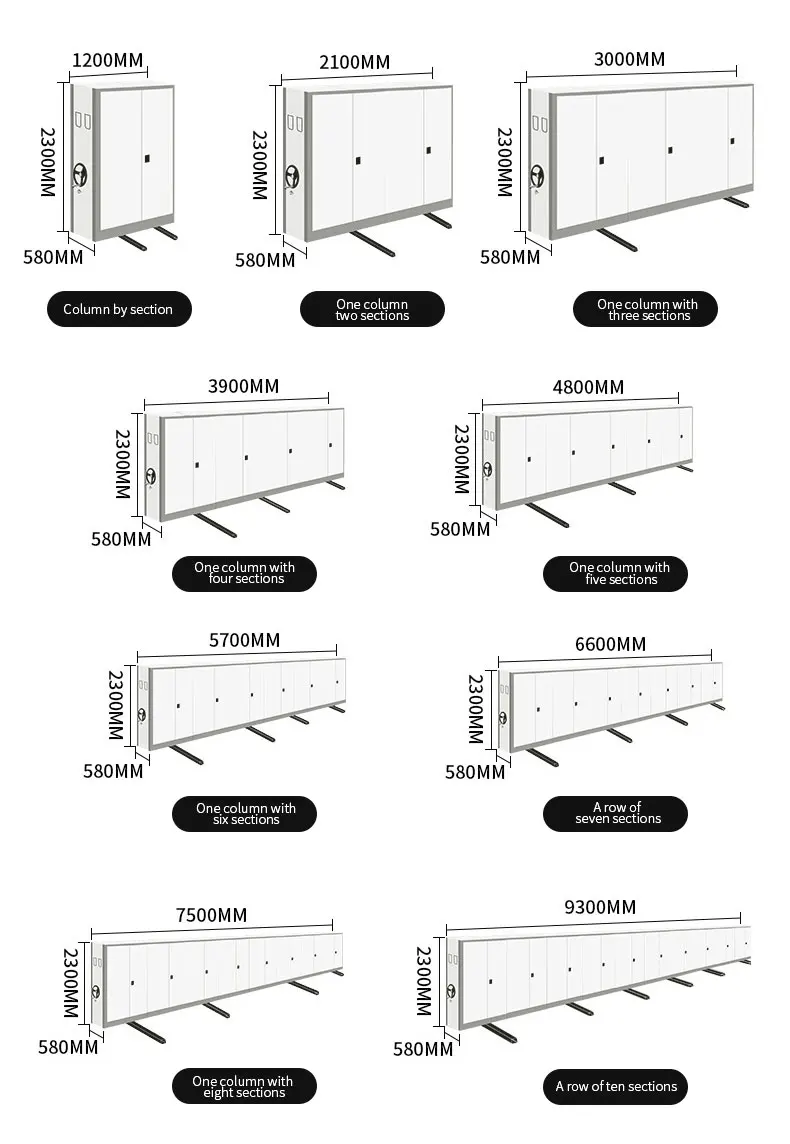 1200MM
2300MM
580MM
Column by section

2100MM
2300MM
580MM
One column two sections

3000MM
2300MM
580MM
One column with three sections

3900MM
2300MM
580MM
One column with four sections

4800MM
2300MM
580MM
One column with five sections

5700MM
2300MM
580MM
One column with six sections

6600MM
2300MM
580MM
A row of seven sections

7500MM
2300MM
580MM
One column with eight sections

9300MM
2300MM
580MM
A row of ten sections