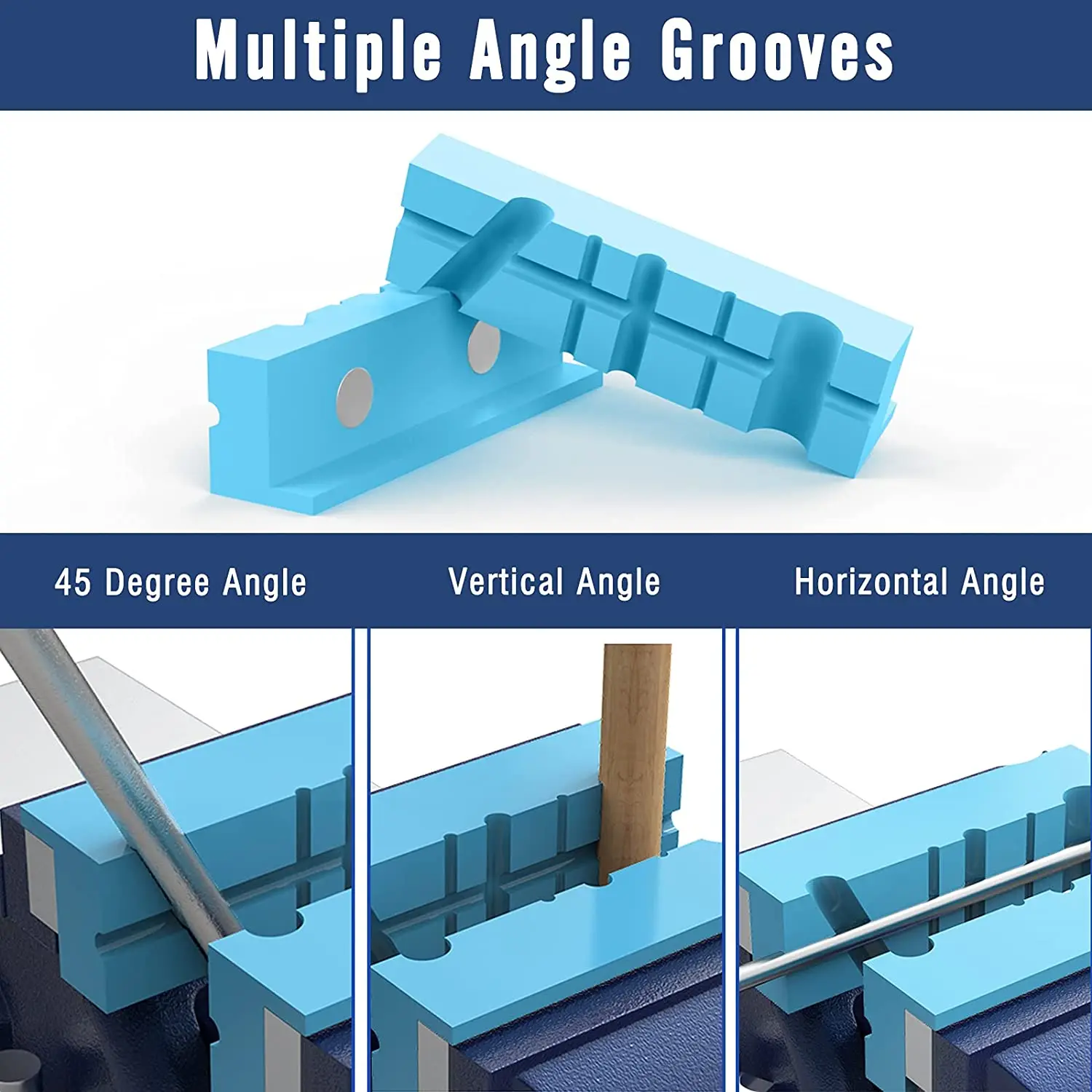 Multiple Angle Grooves

45 Degree Angle

Vertical Angle

Horizontal Angle