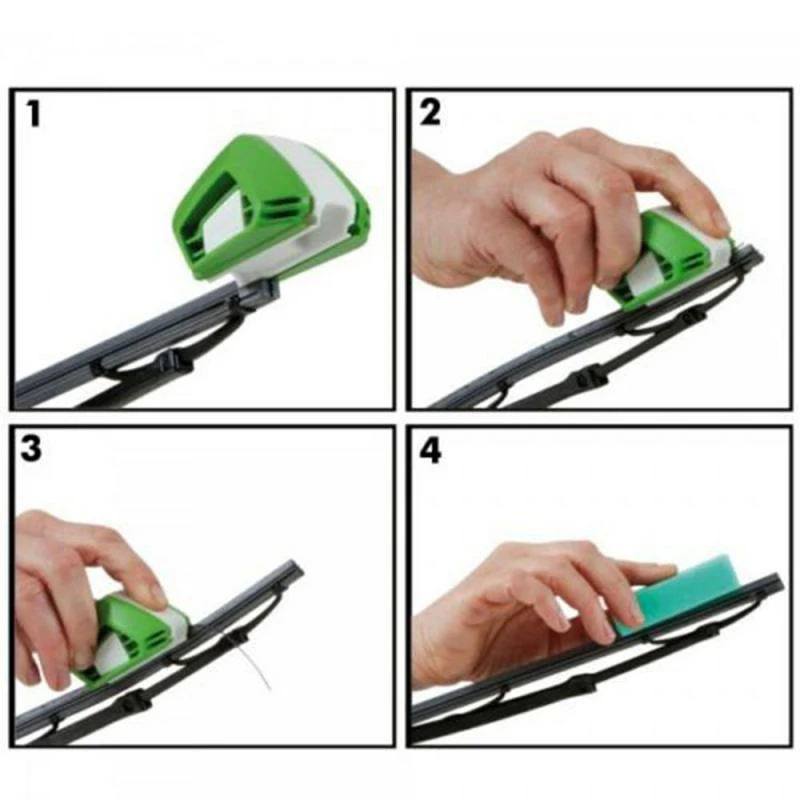 1

2

3

4