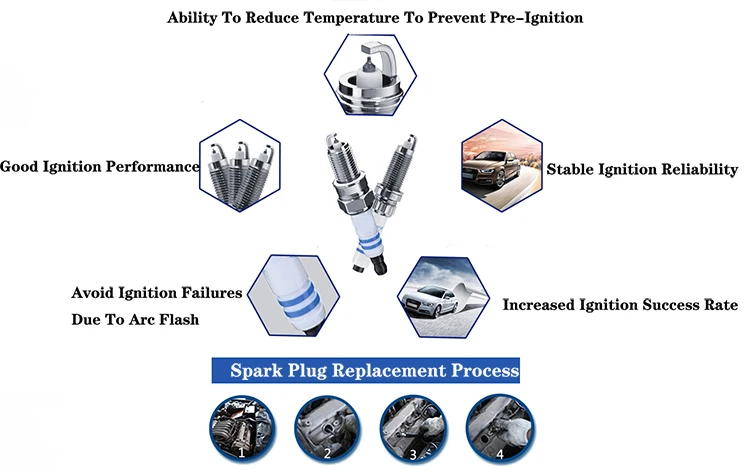 Ability To Reduce Temperature To Prevent Pre-Ignition

Good Ignition Performance

Stable Ignition Reliability

Avoid Ignition Failures Due To Arc Flash

Increased Ignition Success Rate

Spark Plug Replacement Process

1

2

3

4