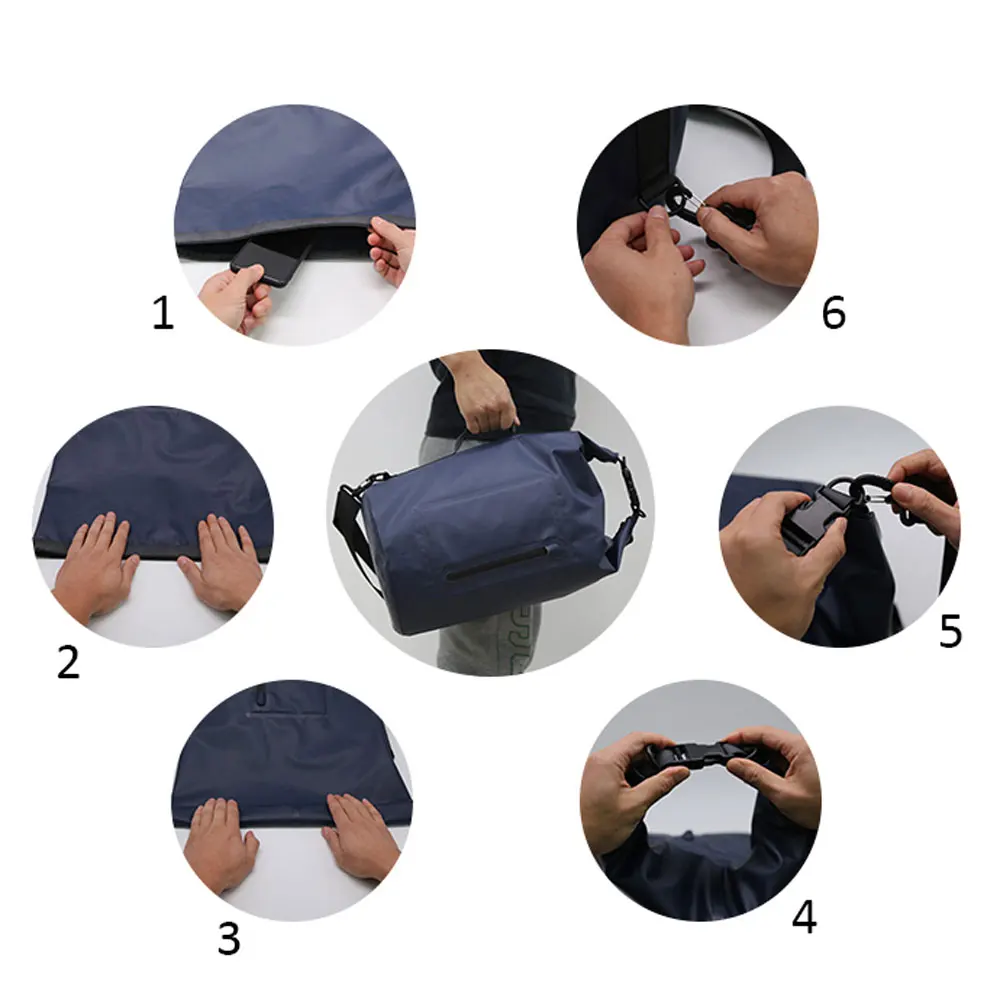 1

6

2

5

3

4