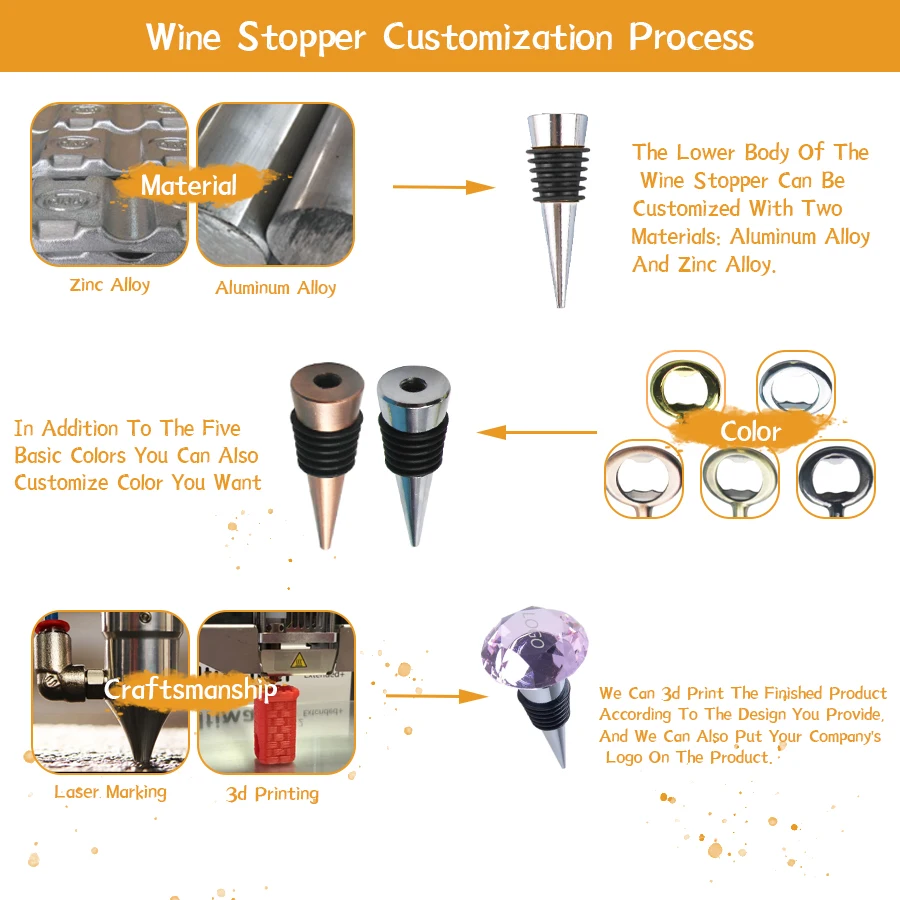 Wine Stopper Customization Process

Material

Zinc Alloy

Aluminum Alloy

The Lower Body Of The Wine Stopper Can Be Customized With Two Materials: Aluminum Alloy And Zinc Alloy.

In Addition To The Five Basic Colors You Can Also Customize Color You Want

Color

Craftsmanship

Laser Marking

3d Printing

LOGO

We Can 3d Print The Finished Product According To The Design You Provide, And We Can Also Put Your Company's Logo On The Product.