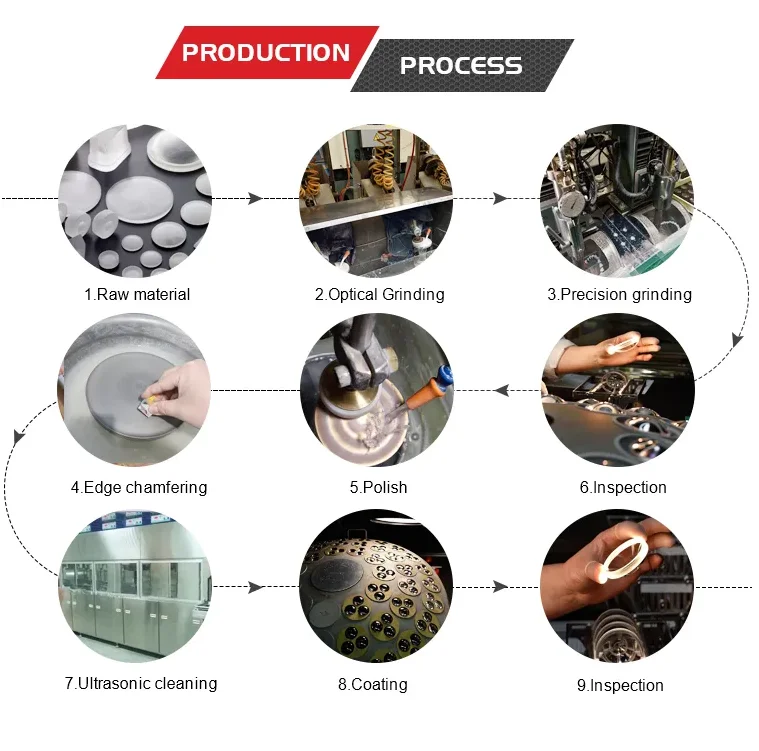 PRODUCTION PROCESS

1.Raw material

2.Optical Grinding

3.Precision grinding

4.Edge chamfering

5.Polish

6.Inspection

7.Ultrasonic cleaning

8.Coating

9.Inspection