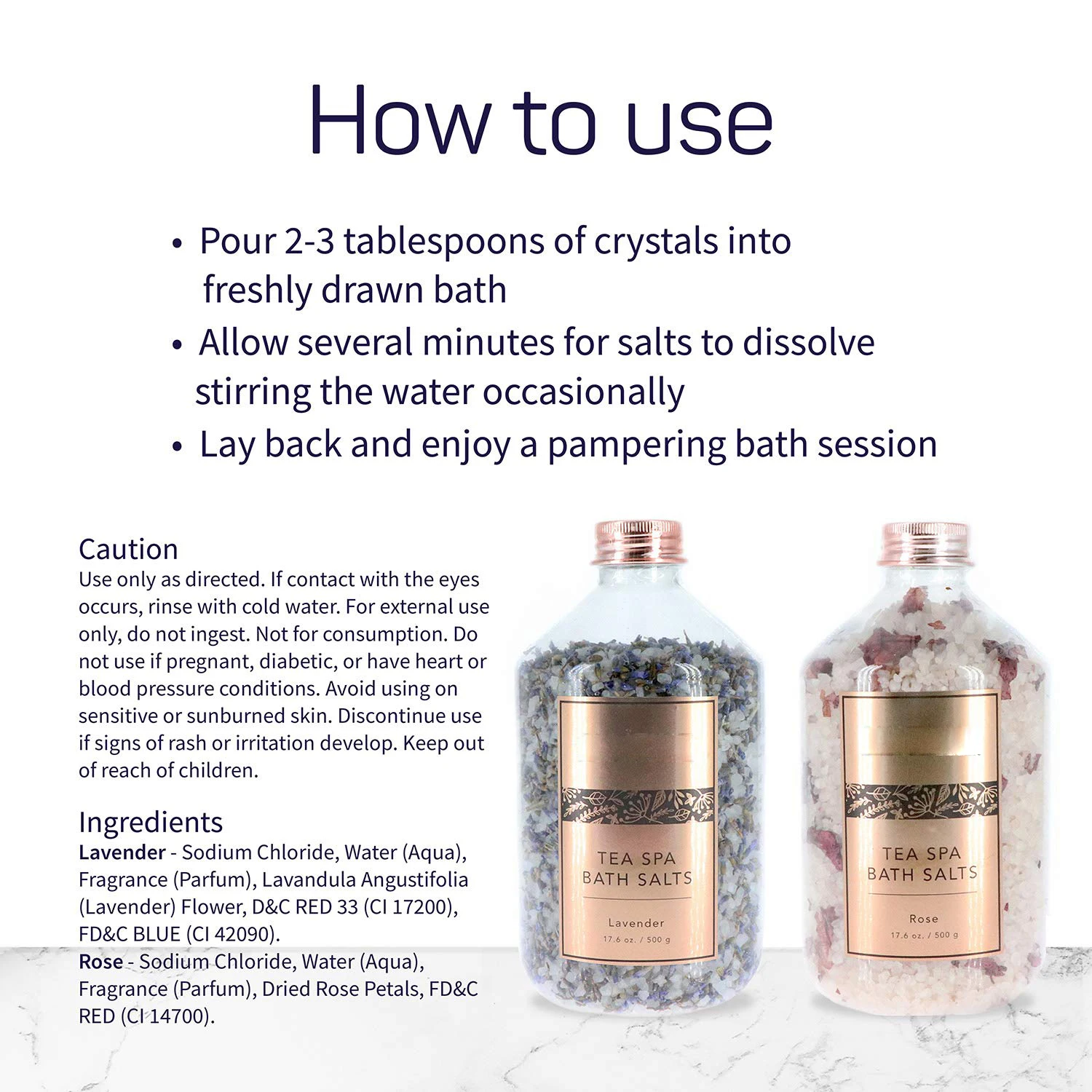 How to use

• Pour 2-3 tablespoons of crystals into freshly drawn bath
• Allow several minutes for salts to dissolve stirring the water occasionally
• Lay back and enjoy a pampering bath session

Caution
Use only as directed. If contact with the eyes occurs, rinse with cold water. For external use only, do not ingest. Not for consumption. Do not use if pregnant, diabetic, or have heart or blood pressure conditions. Avoid using on sensitive or sunburned skin. Discontinue use if signs of rash or irritation develop. Keep out of reach of children.

Ingredients
Lavender - Sodium Chloride, Water (Aqua), Fragrance (Parfum), Lavandula Angustifolia (Lavender) Flower, D&C RED 33 (CI 17200), FD&C BLUE (CI 42090).
Rose - Sodium Chloride, Water (Aqua), Fragrance (Parfum), Dried Rose Petals, FD&C RED (CI 14700).

TEA SPA
BATH SALTS
Lavender
17.6 oz. / 500 g

TEA SPA
BATH SALTS
Rose
17.6 oz. / 500 g