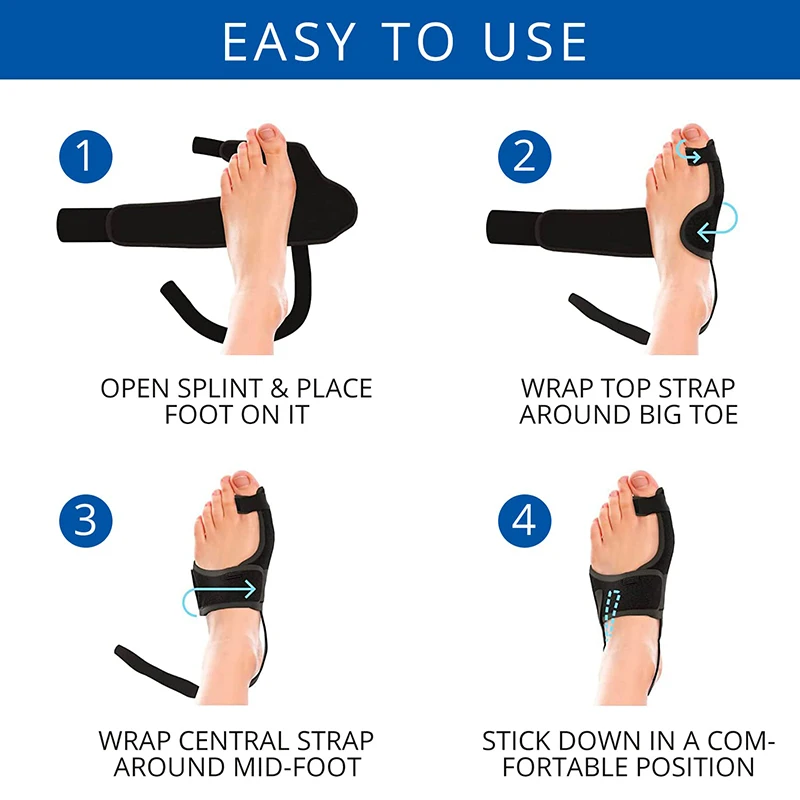 EASY TO USE

1

OPEN SPLINT & PLACE FOOT ON IT

2

WRAP TOP STRAP AROUND BIG TOE

3

WRAP CENTRAL STRAP AROUND MID-FOOT

4

STICK DOWN IN A COMFORTABLE POSITION