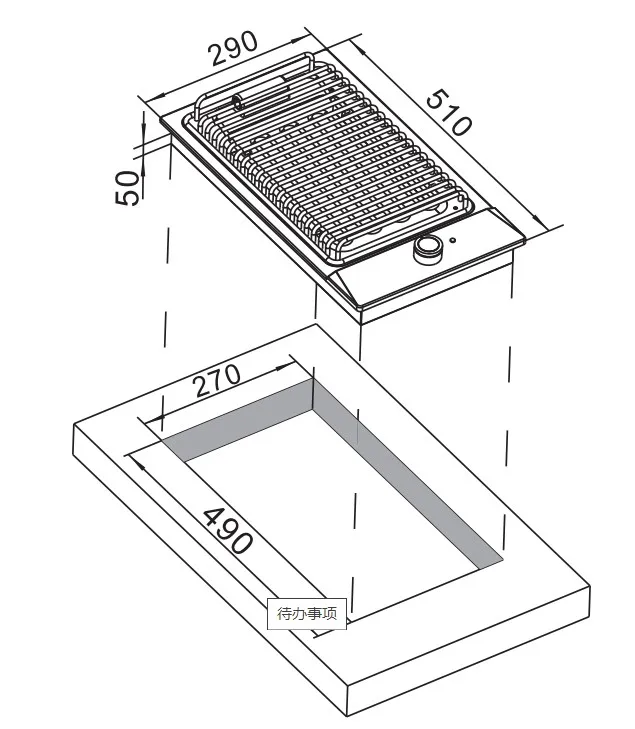 290
510
50
270
490
待办事项