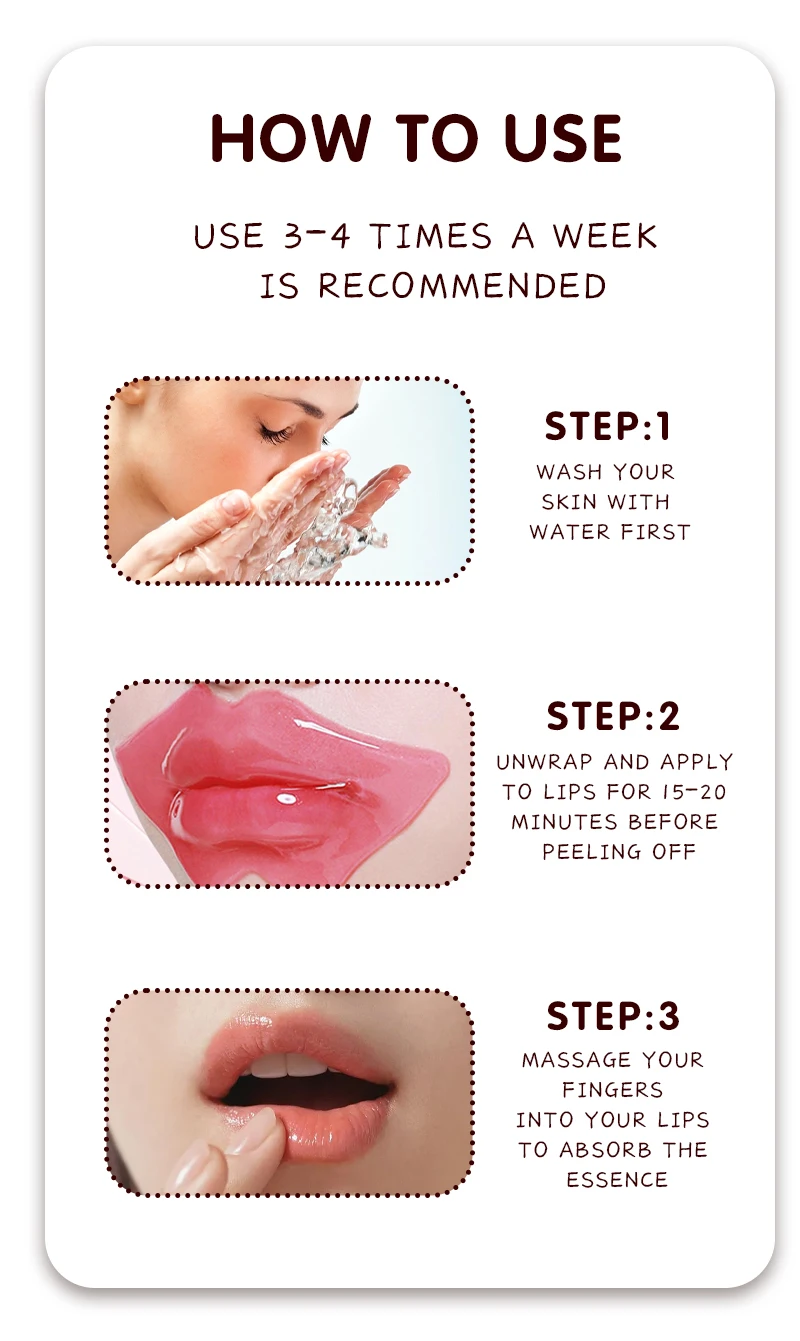 HOW TO USE

USE 3-4 TIMES A WEEK IS RECOMMENDED

STEP:1
WASH YOUR SKIN WITH WATER FIRST

STEP:2
UNWRAP AND APPLY TO LIPS FOR 15-20 MINUTES BEFORE PEELING OFF

STEP:3
MASSAGE YOUR FINGERS INTO YOUR LIPS TO ABSORB THE ESSENCE