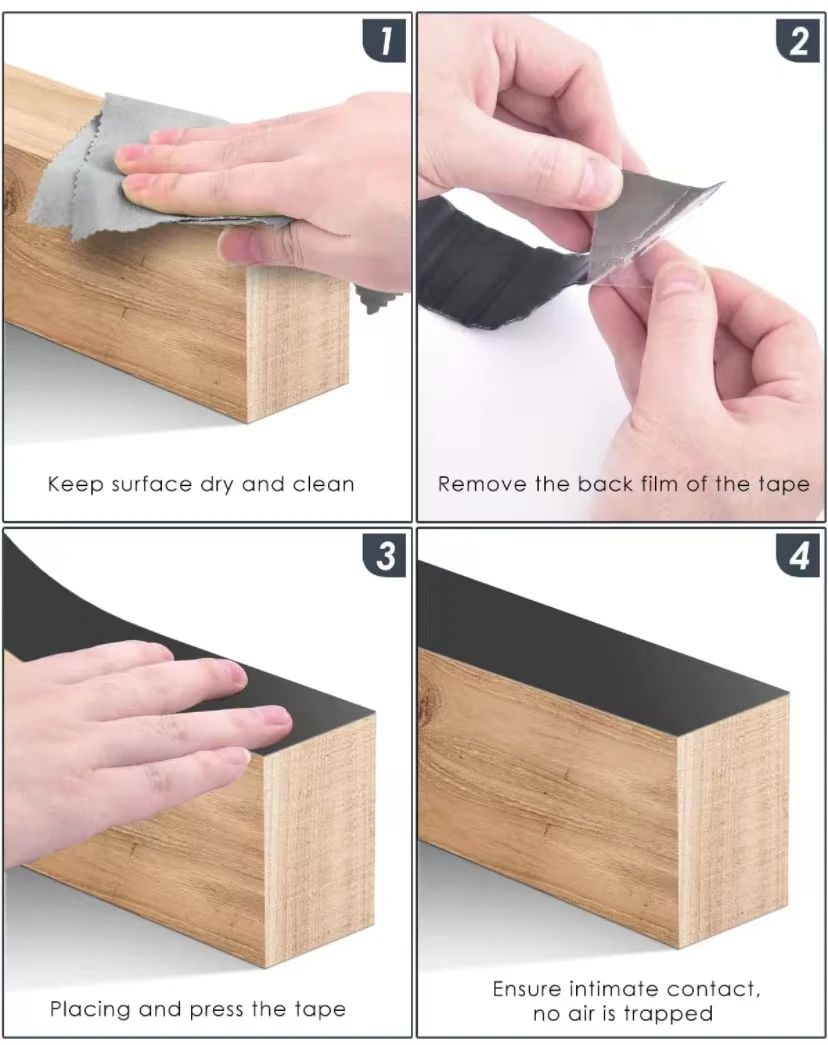 1

Keep surface dry and clean

2

Remove the back film of the tape

3

Placing and press the tape

4

Ensure intimate contact, no air is trapped