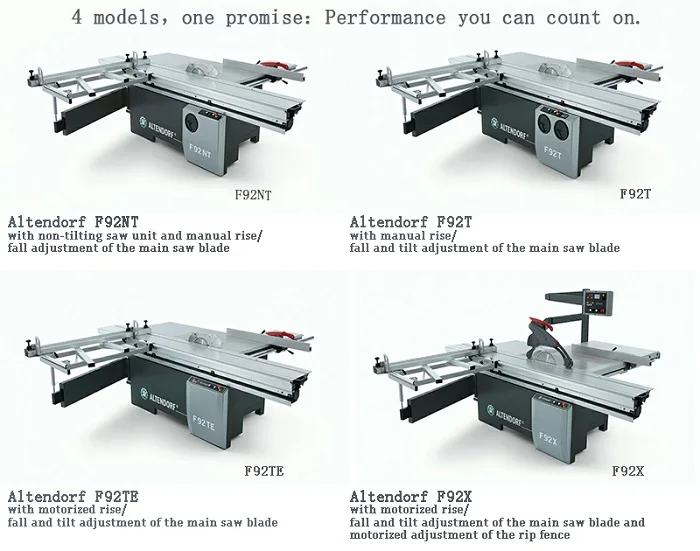 4 models, one promise: Performance you can count on.

ALTENDORF
F92NT

F92NT

Altendorf F92NT
with non-tilting saw unit and manual rise/ fall adjustment of the main saw blade

ALTENDORF
F92T

F92T

Altendorf F92T
with manual rise/ fall and tilt adjustment of the main saw blade

ALTENDORF
F92TE

F92TE

Altendorf F92TE
with motorized rise/ fall and tilt adjustment of the main saw blade

ALTENDORF
F92X

F92X

Altendorf F92X
with motorized rise/ fall and tilt adjustment of the main saw blade and motorized adjustment of the rip fence