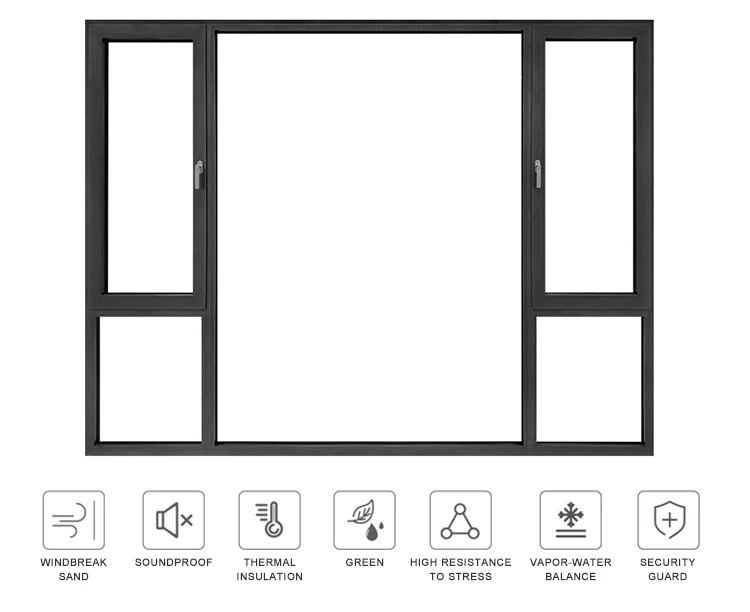 WINDBREAK SAND

SOUNDPROOF

THERMAL INSULATION

GREEN

HIGH RESISTANCE TO STRESS

VAPOR-WATER BALANCE

SECURITY GUARD